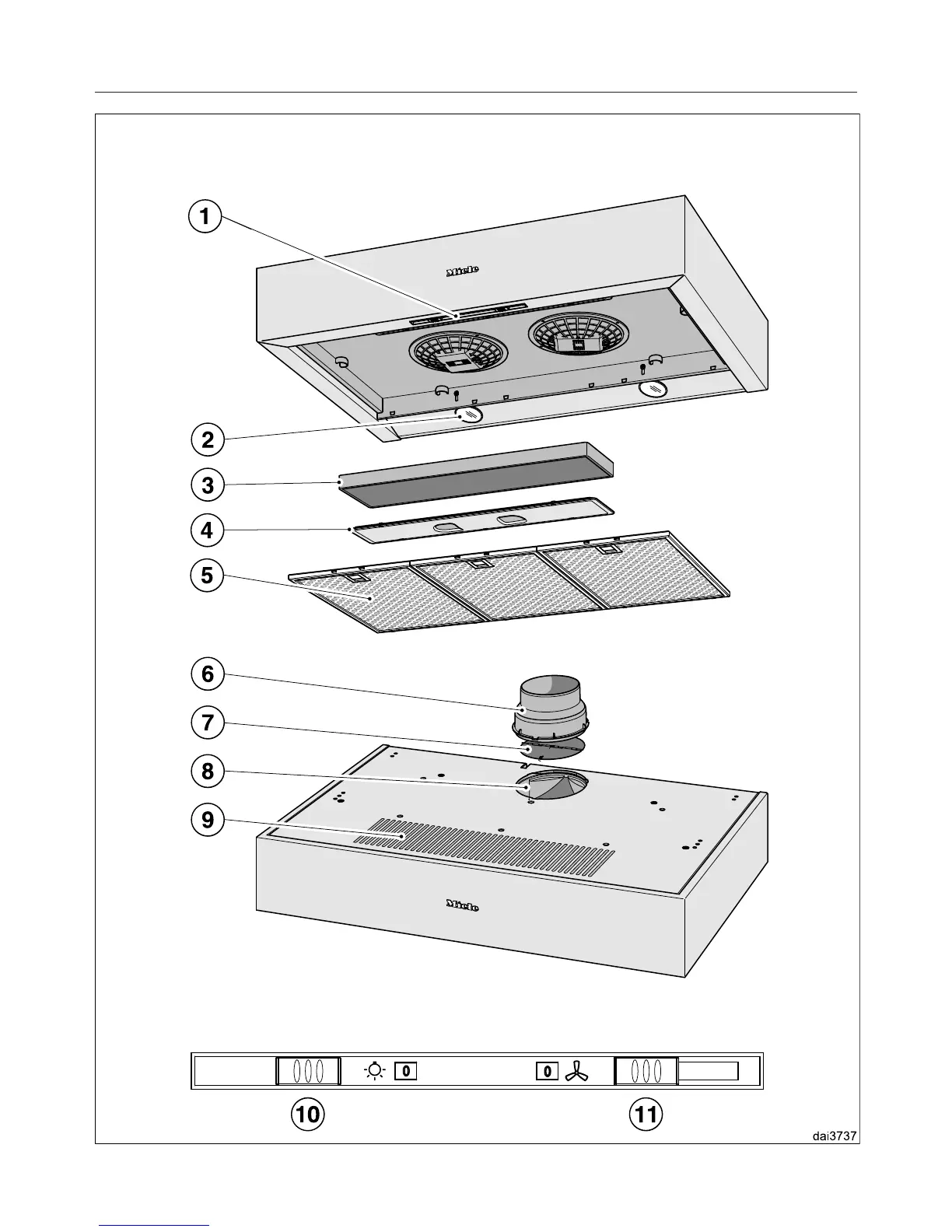 1

Miele

2

3

4

5

6

7

8

9

Miele

0

0

10

11

dai3737