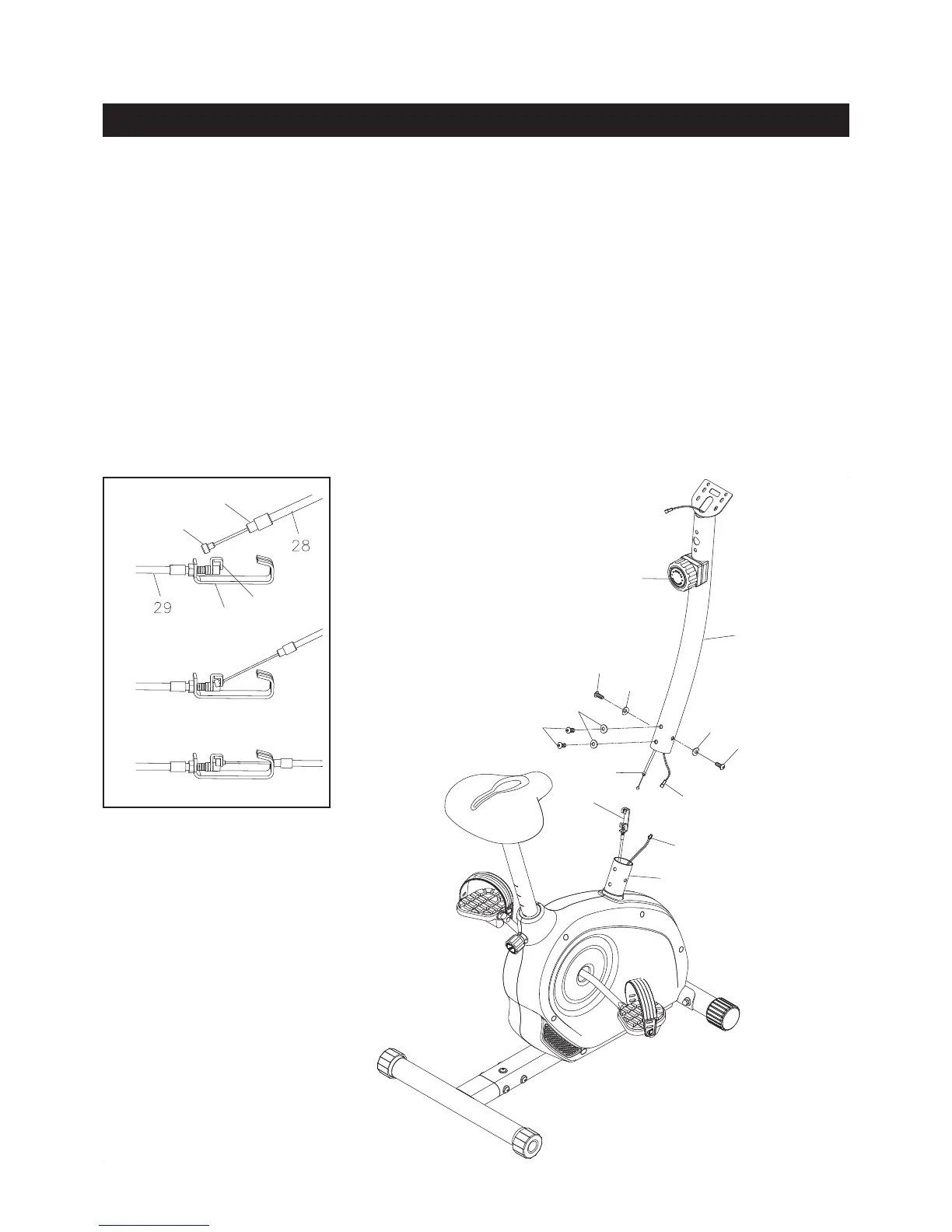 28

29