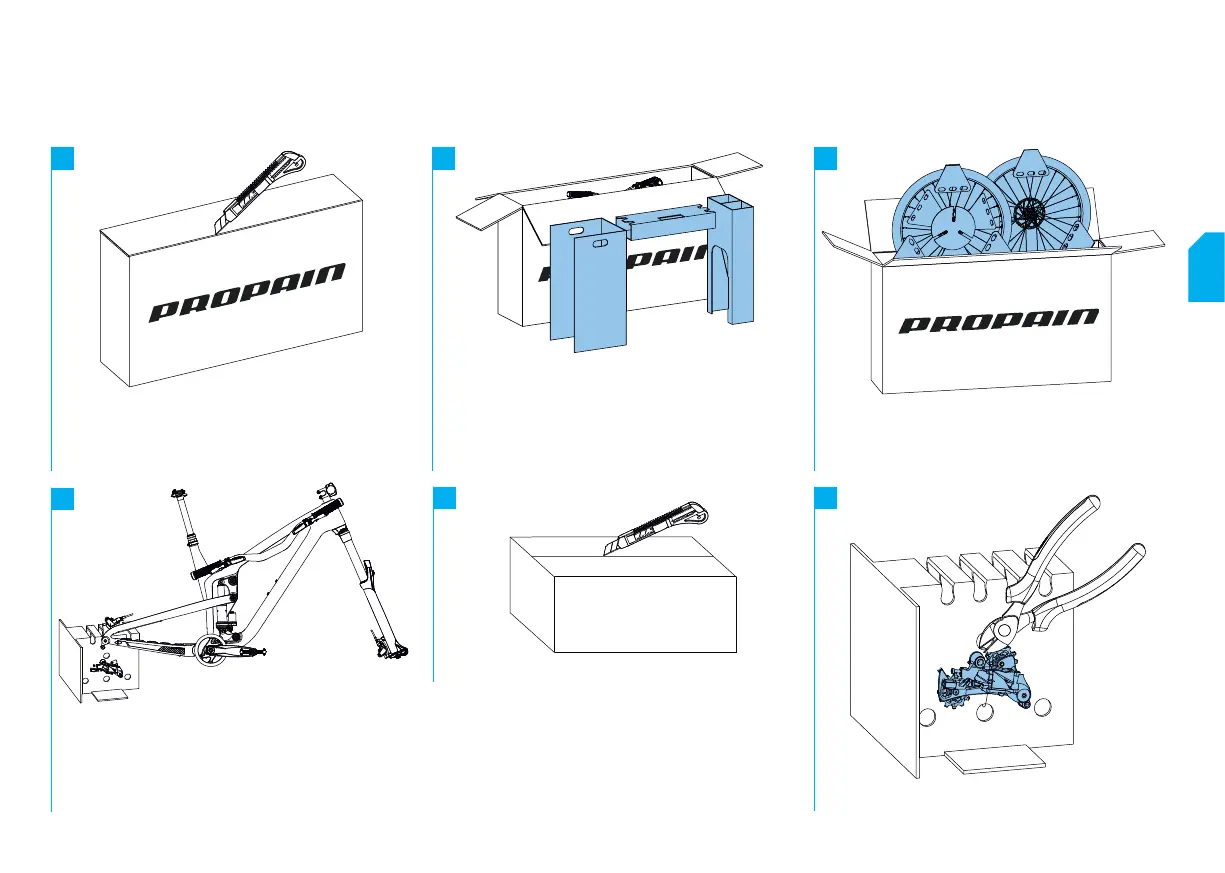 PROPAIN

PROPAIN

PROPAIN