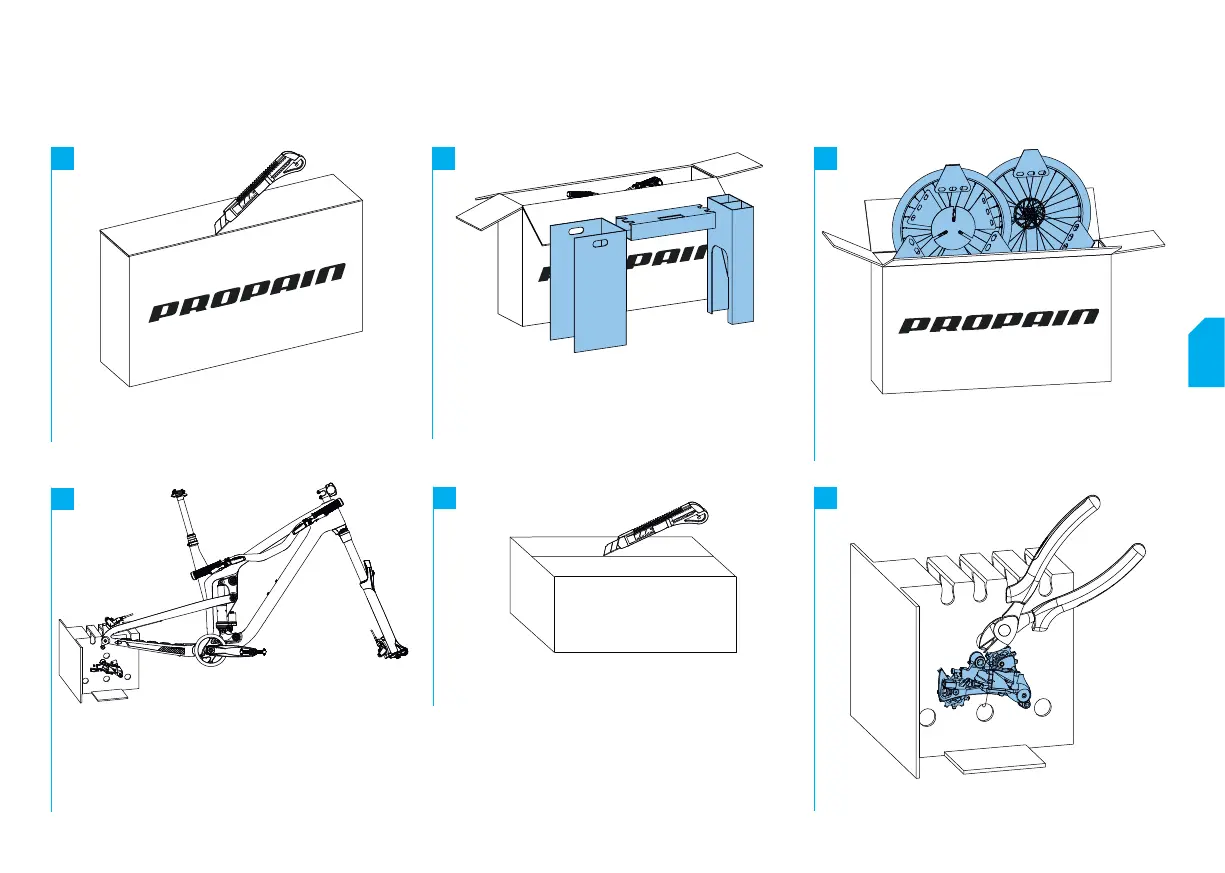 PROPAIN

PROPAIN

PROPAIN