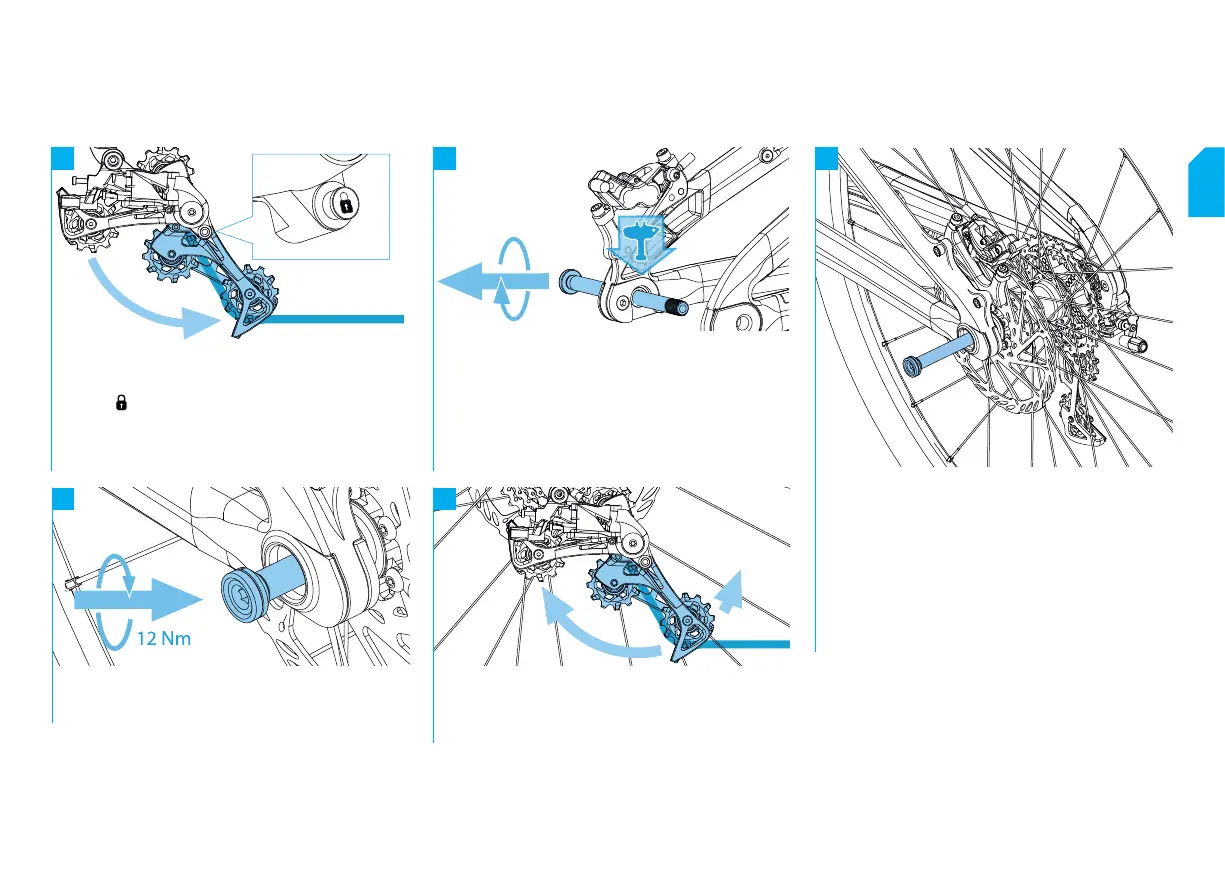 12 Nm