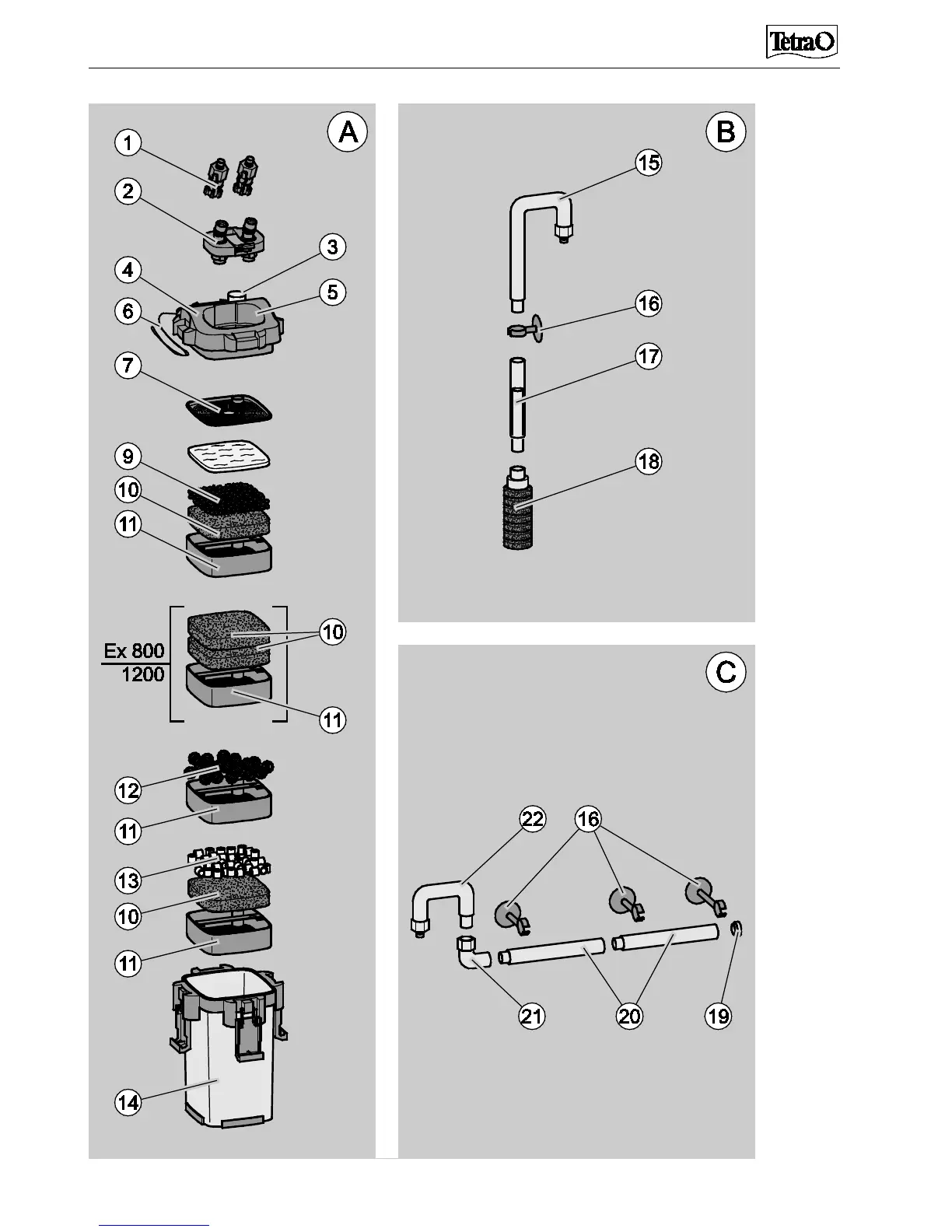 Tetra

A

1
2
3
4
5
6
7
9
10
11

Ex 800
1200

10
11

12
11

13
10
11

14

B

15
16
17
18

C

22
16
21
20
19