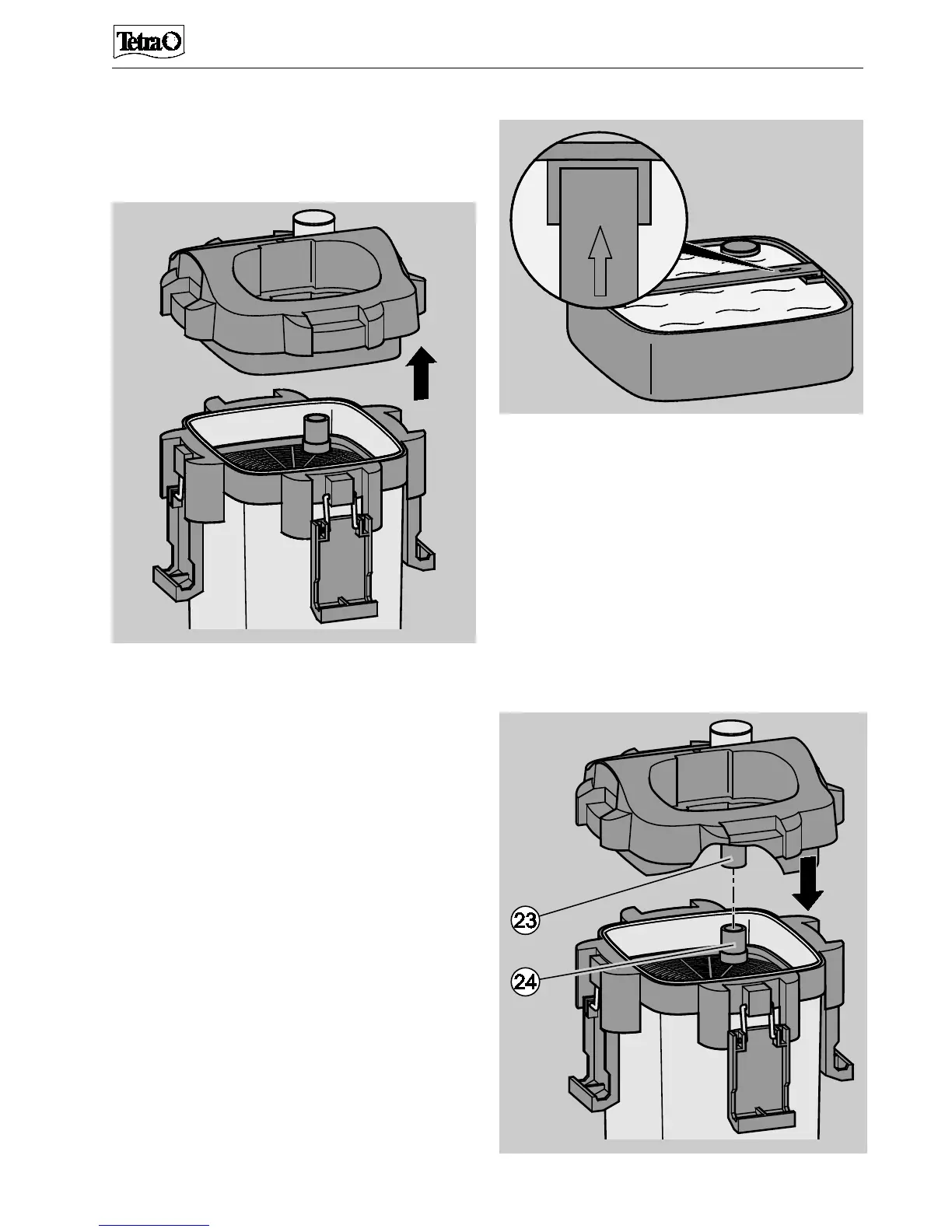 Tetra

23

24