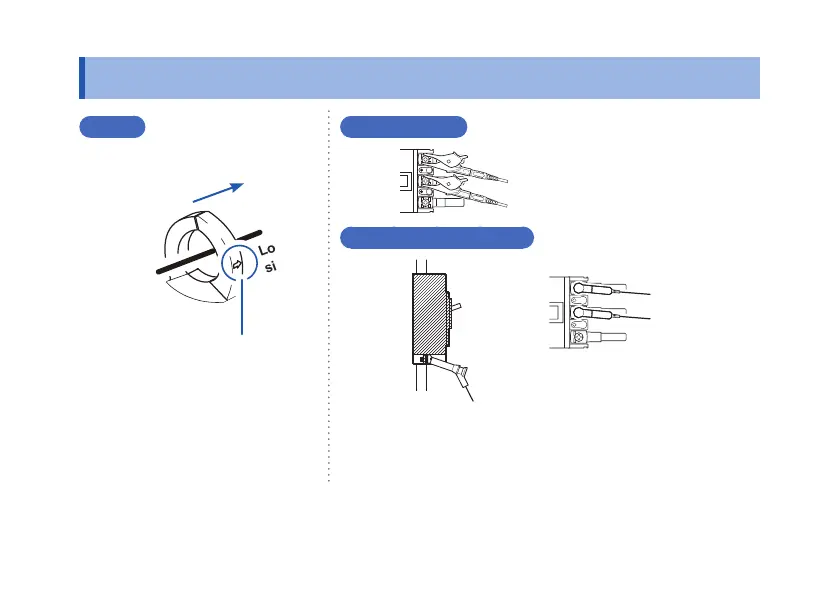 Lo
si