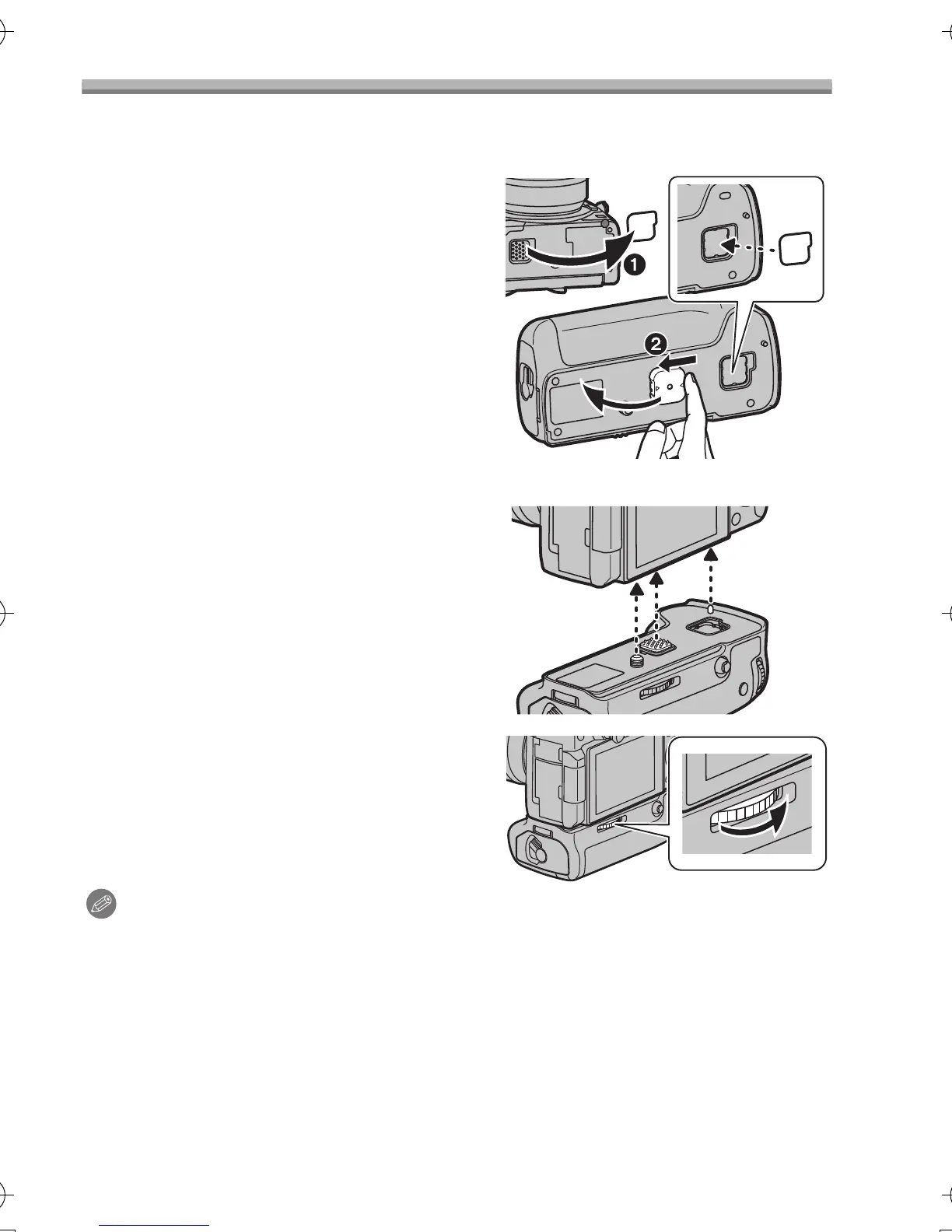 ❶

❷