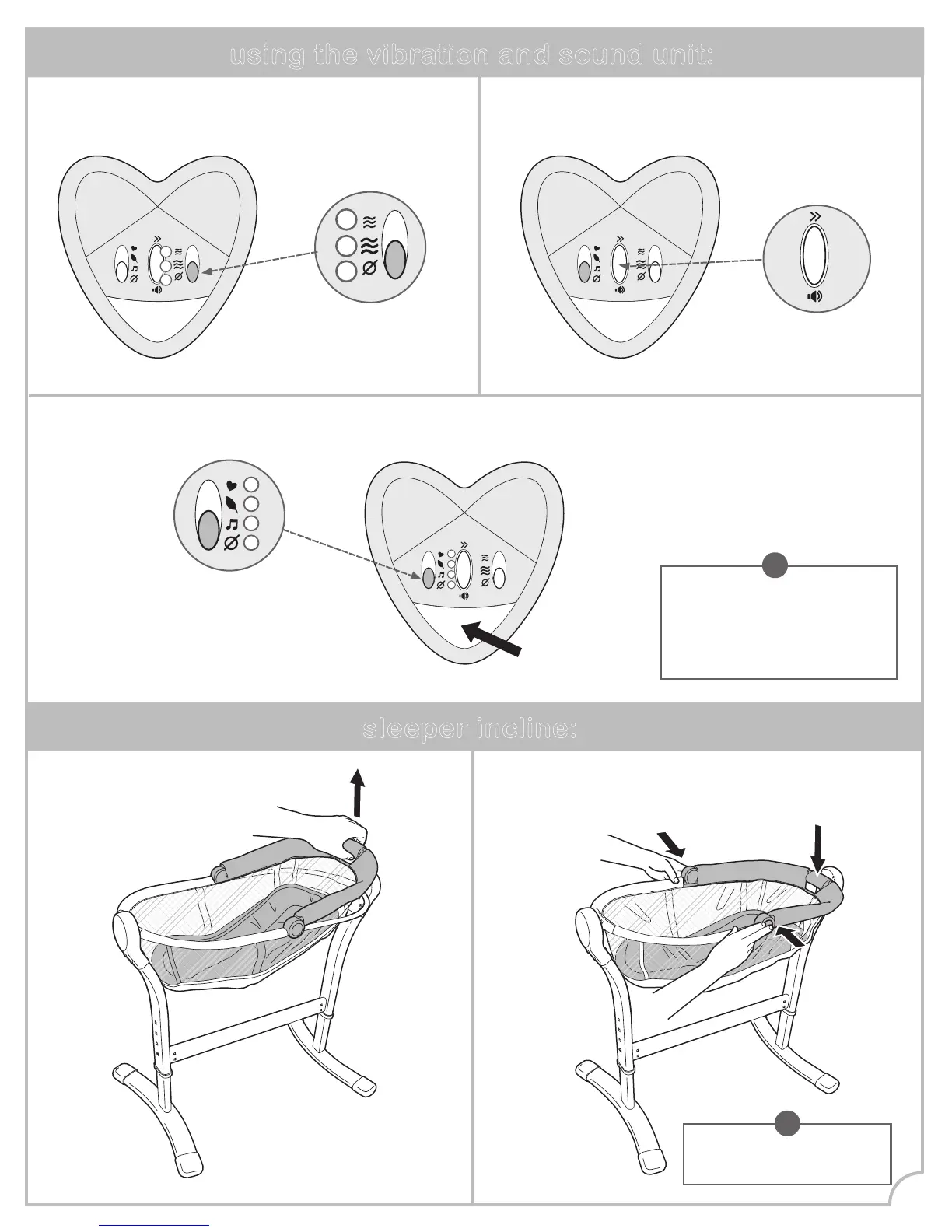 using the vibration and sound unit:

sleeper incline: