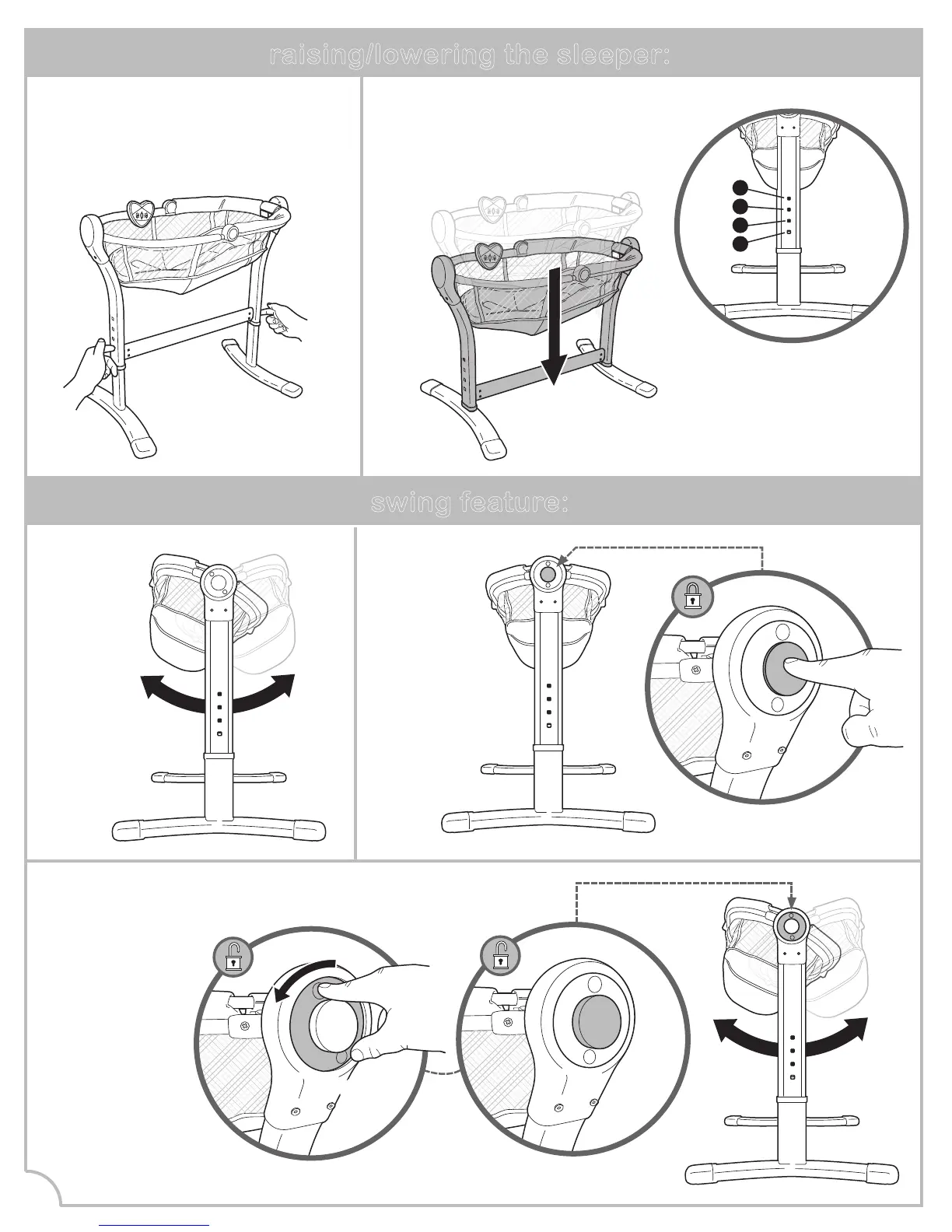 raising/lowering the sleeper:

swing feature: