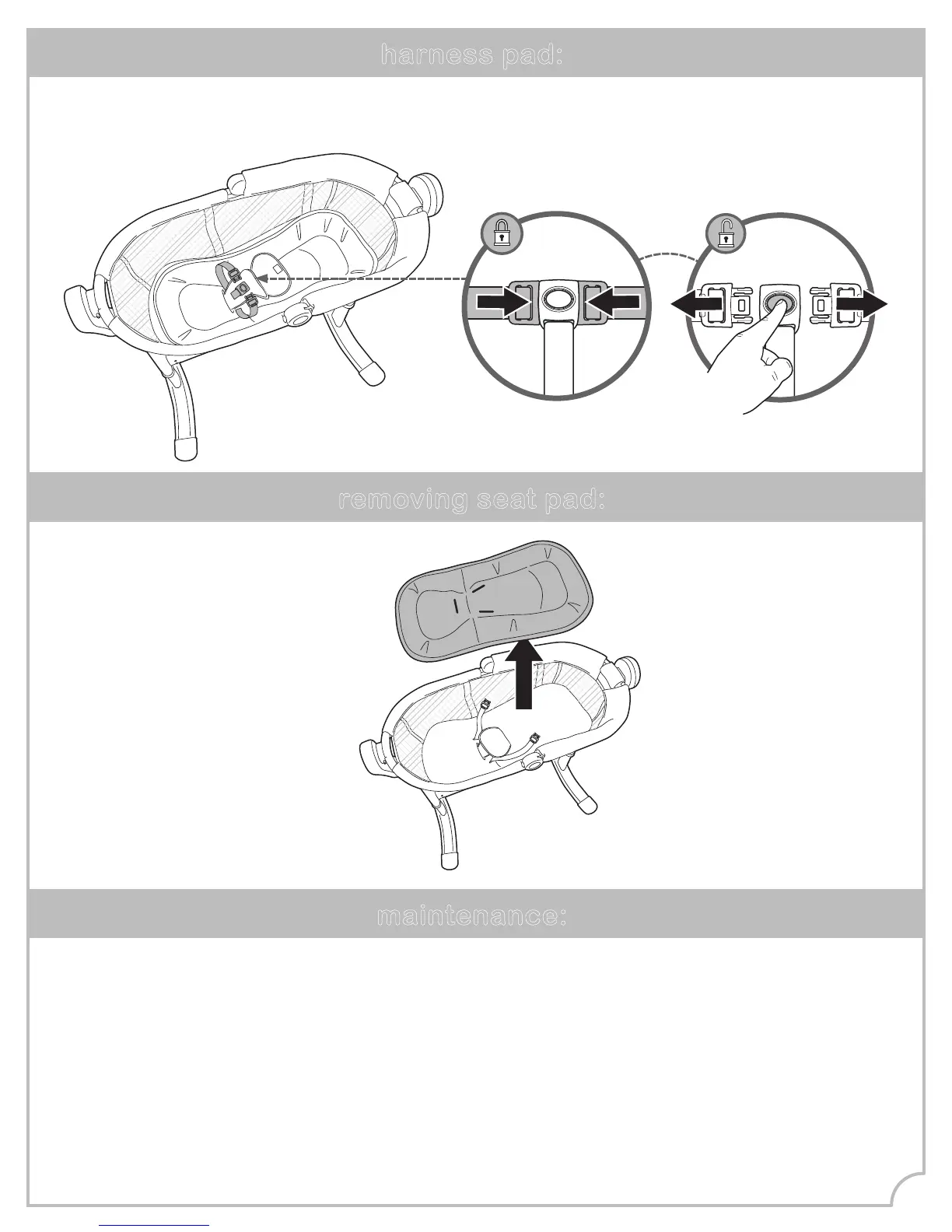 harness pad:

removing seat pad:

maintenance: