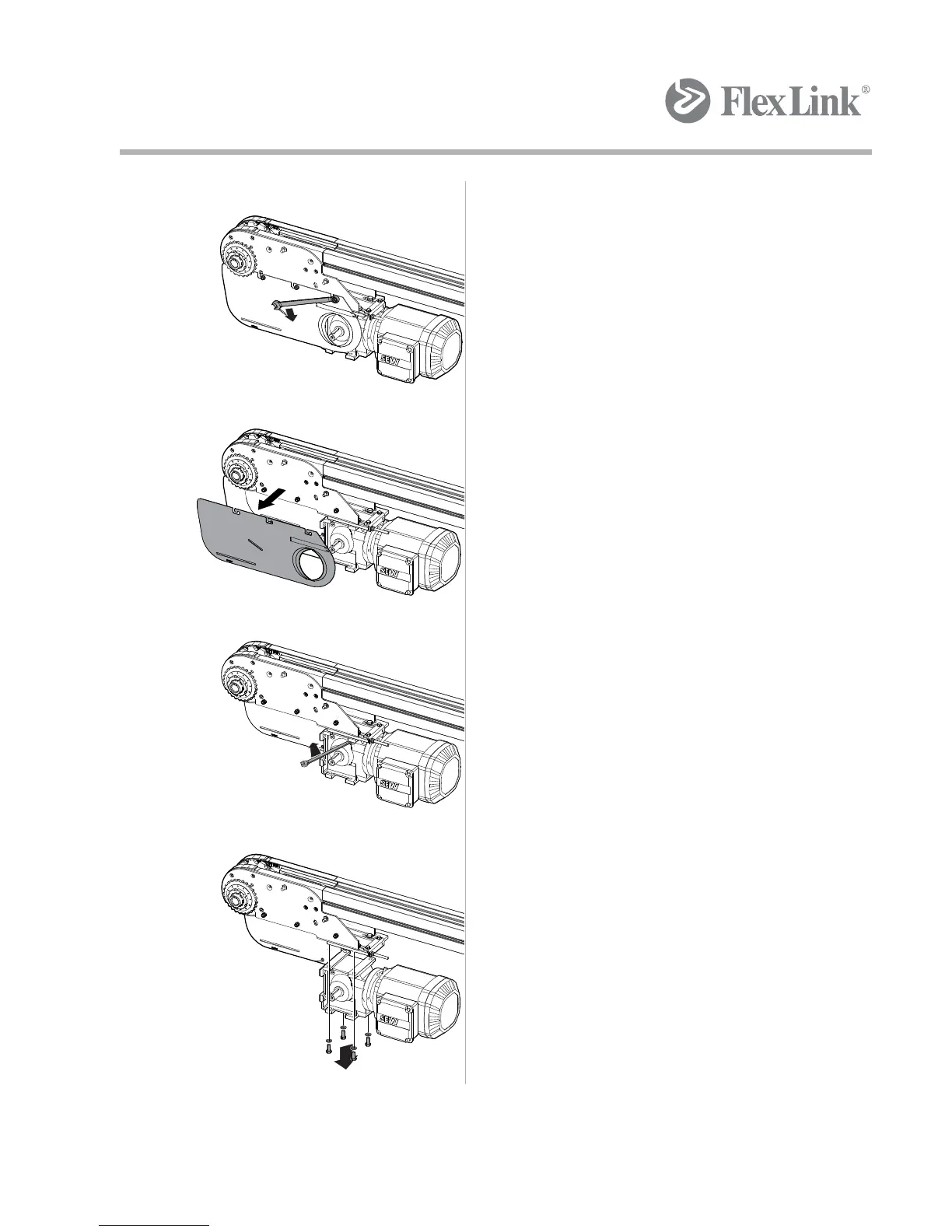 FlexLink®

SEW

SEW

SEW

SEW