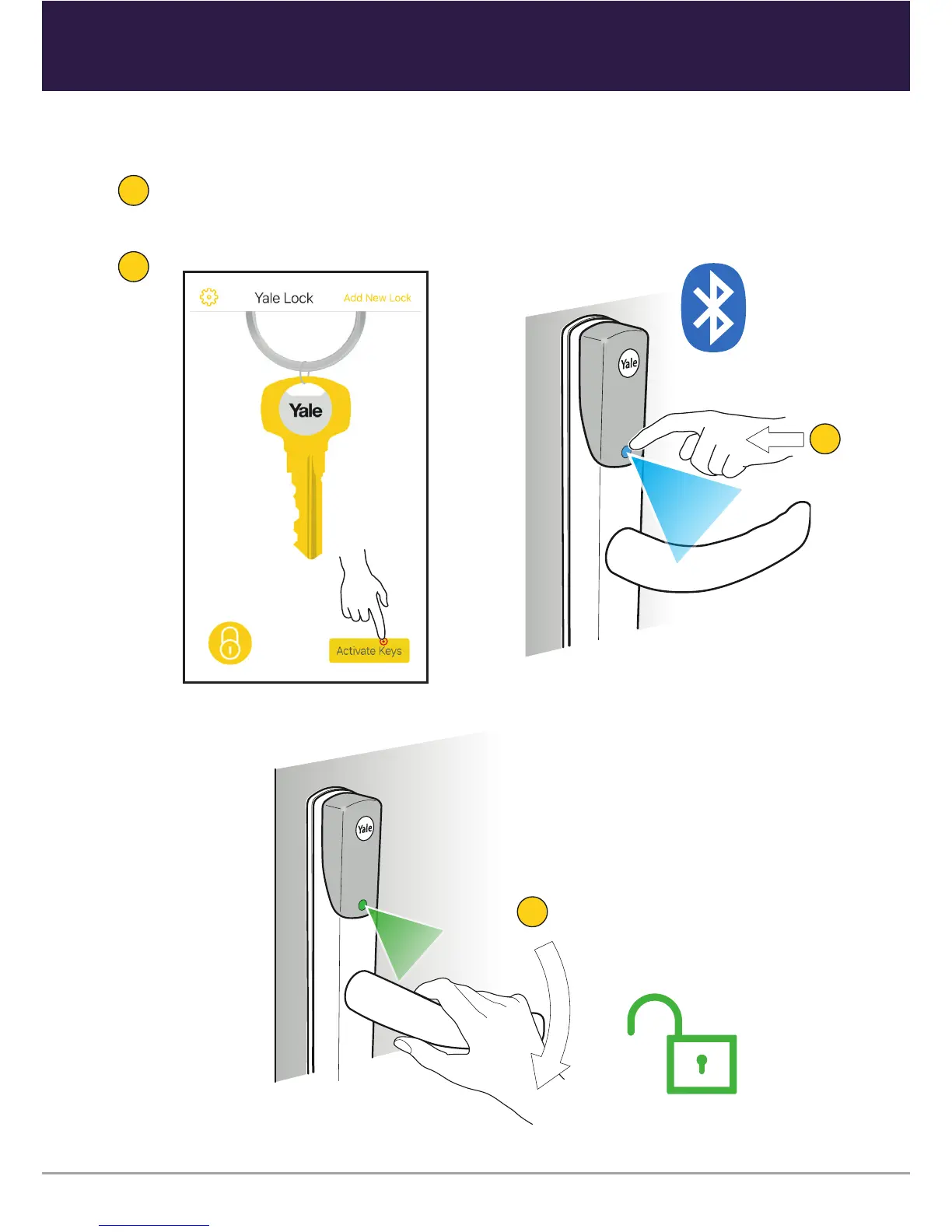 Yale Lock

Add New Lock

Yale

Activate Keys

Yale

Yale