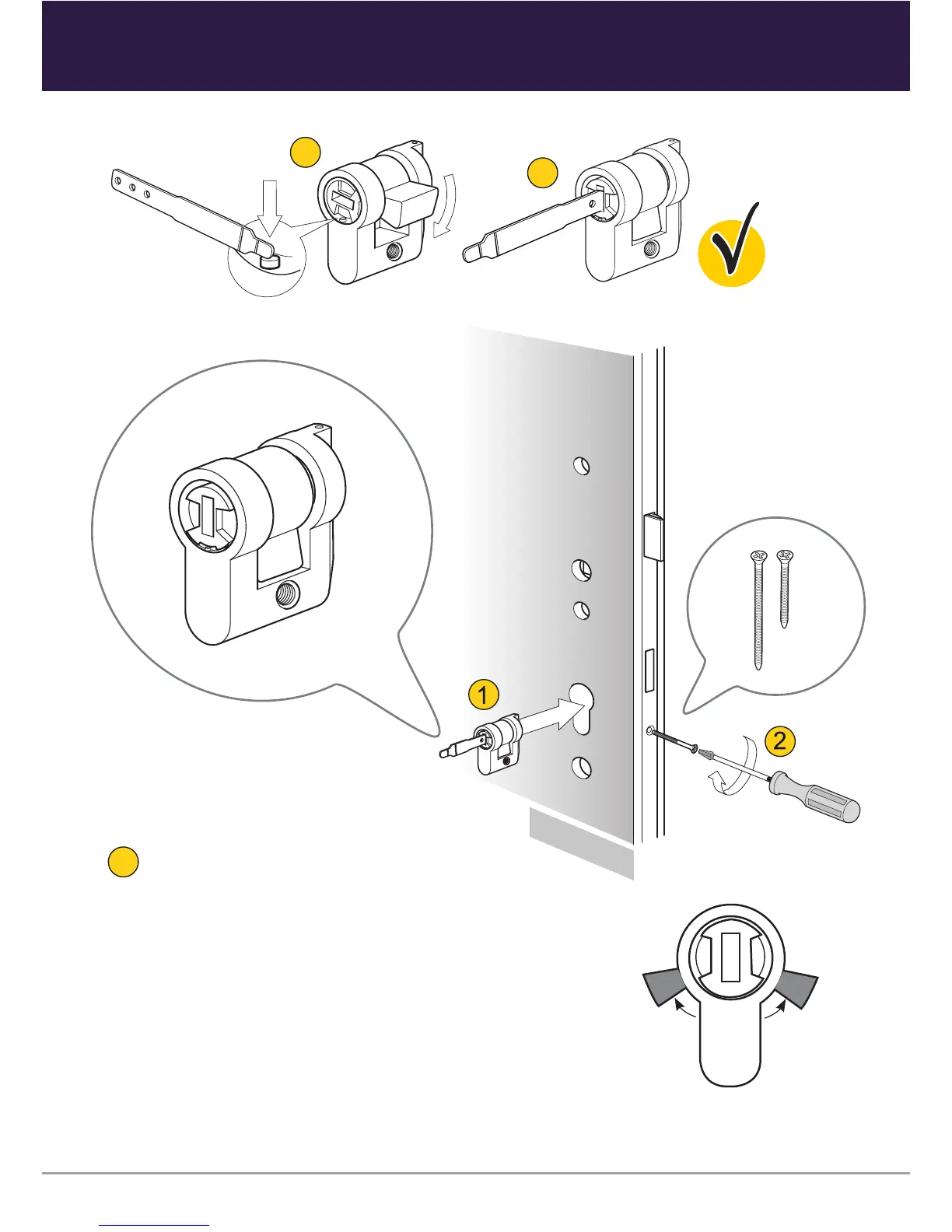 1

2