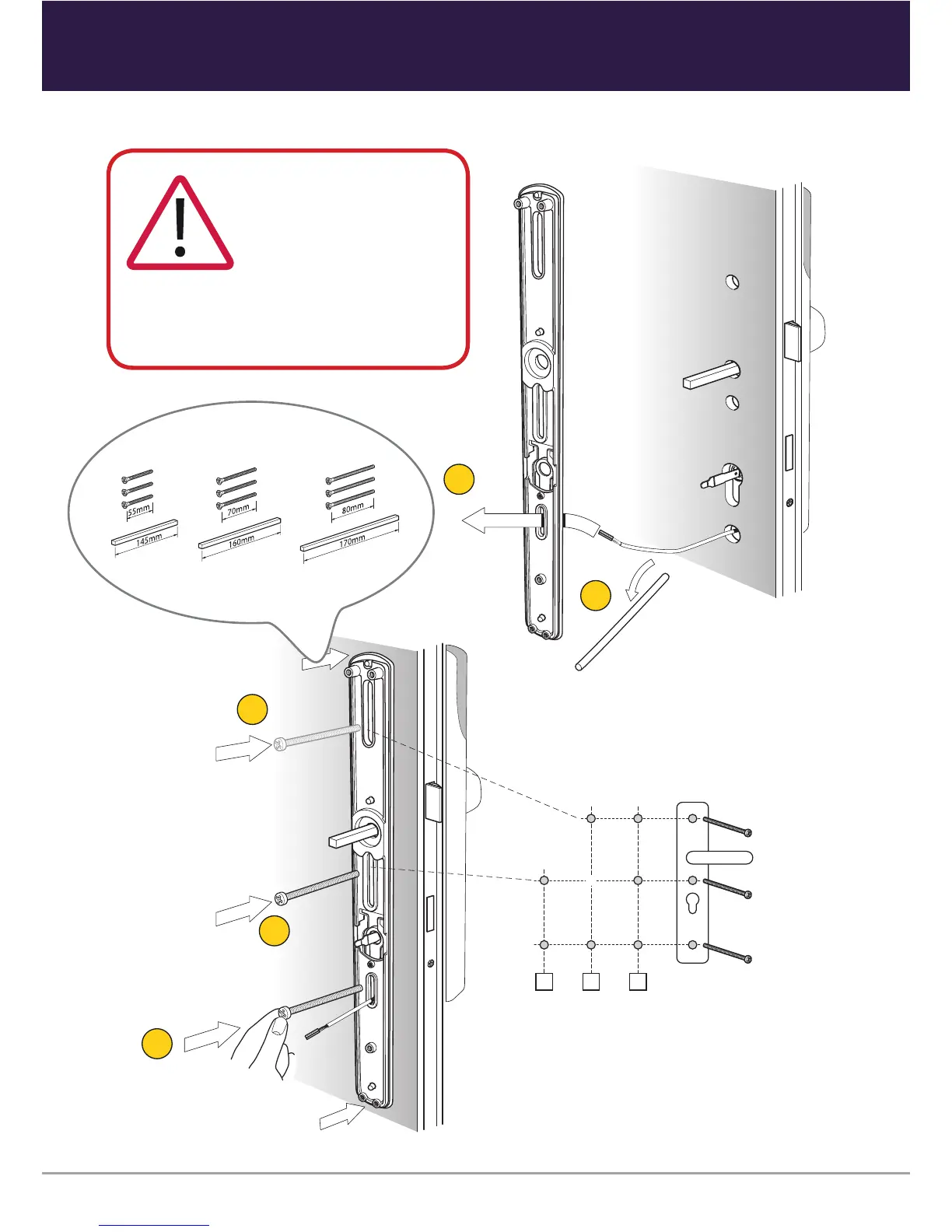 55mm

70mm

80mm

145mm

160mm

170mm