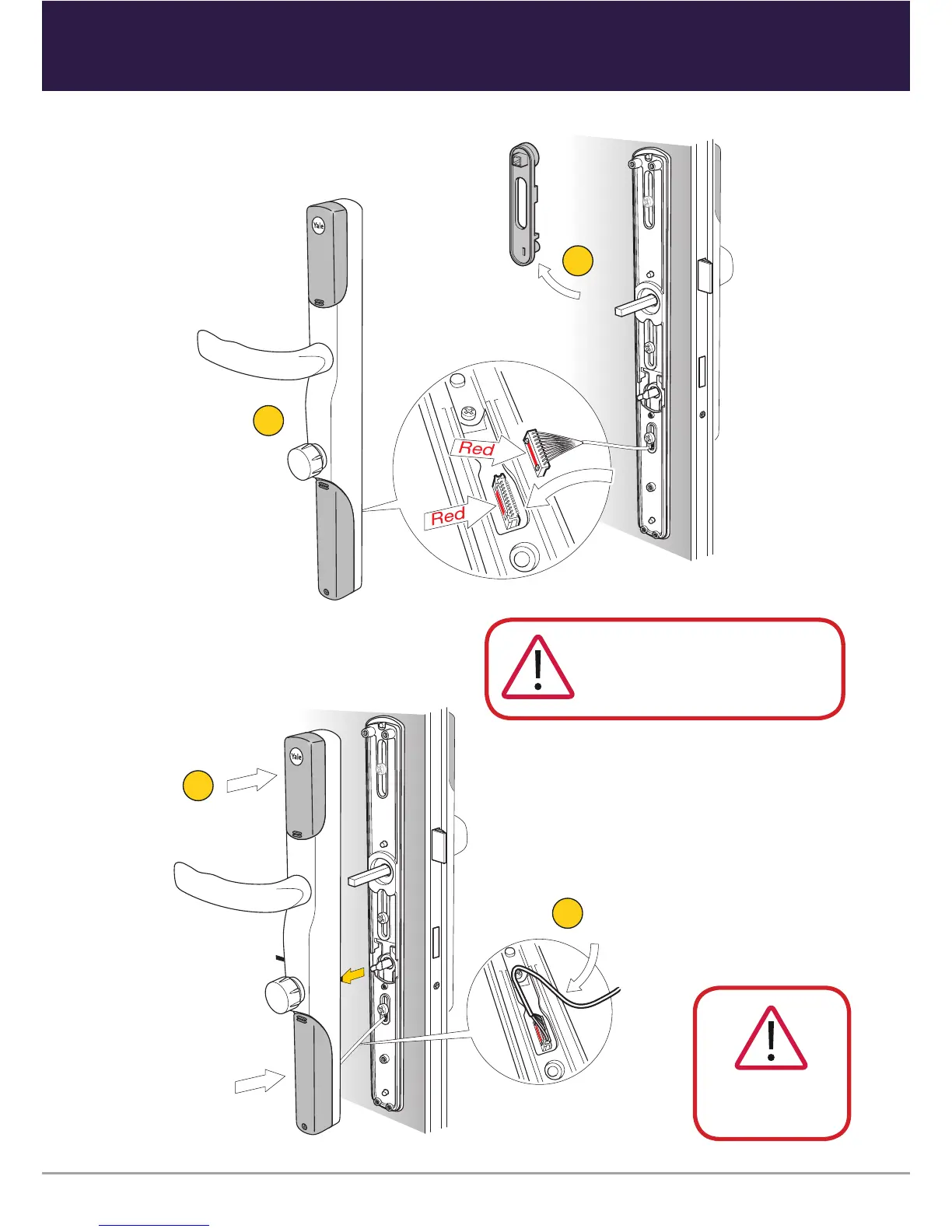 Yale

Red

Red

Yale