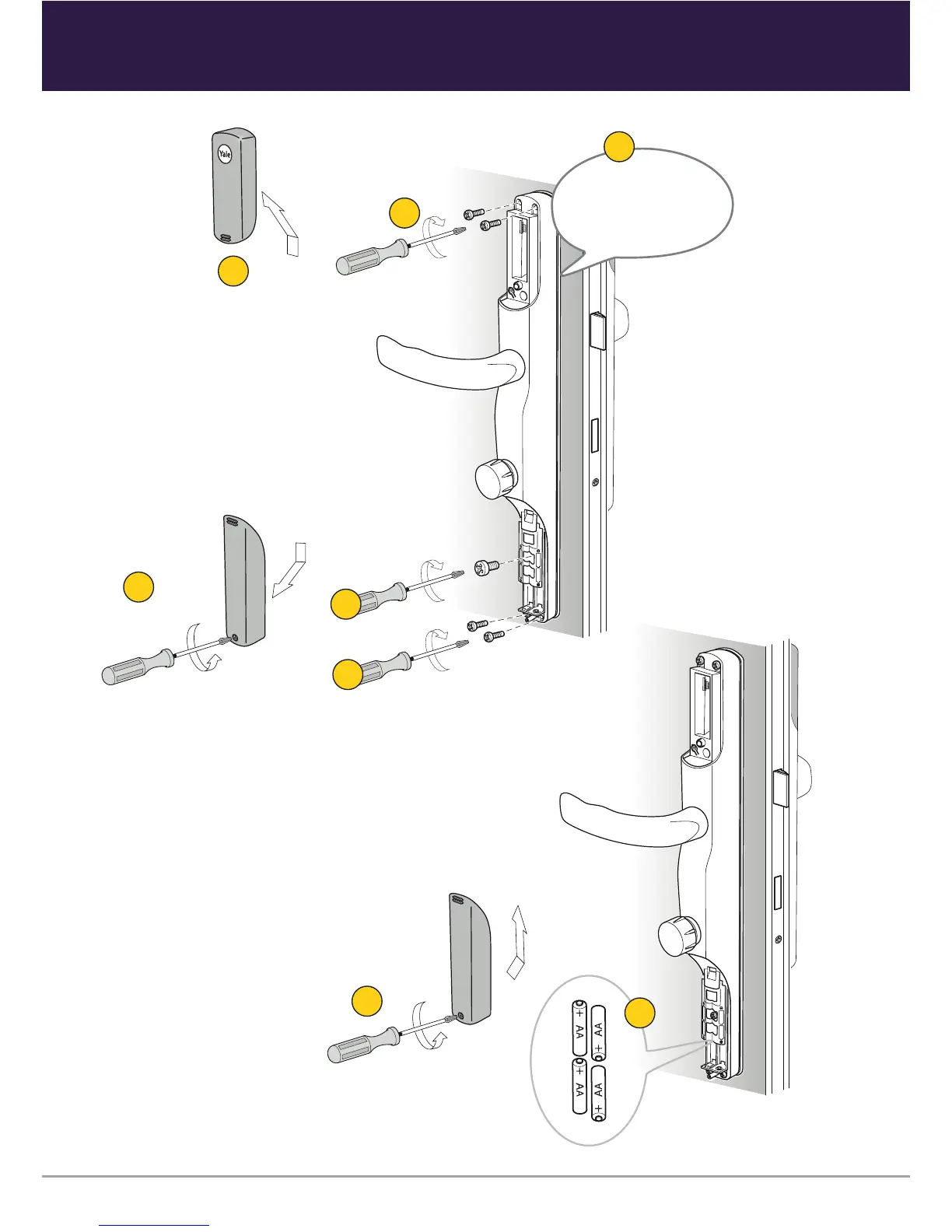 Yale

+ AA
+ AA
+ AA
+ AA