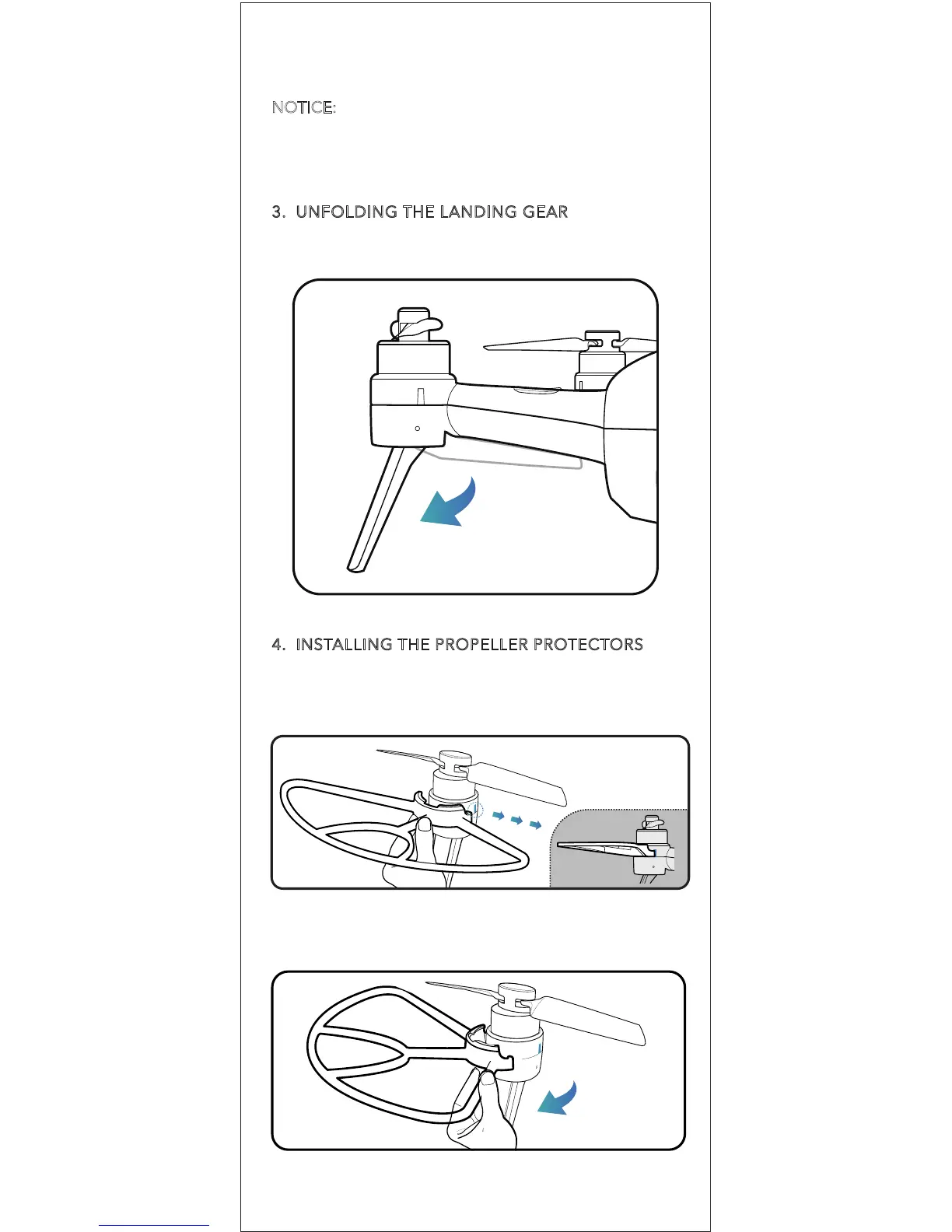 NOTICE:

3. UNFOLDING THE LANDING GEAR

4. INSTALLING THE PROPELLER PROTECTORS