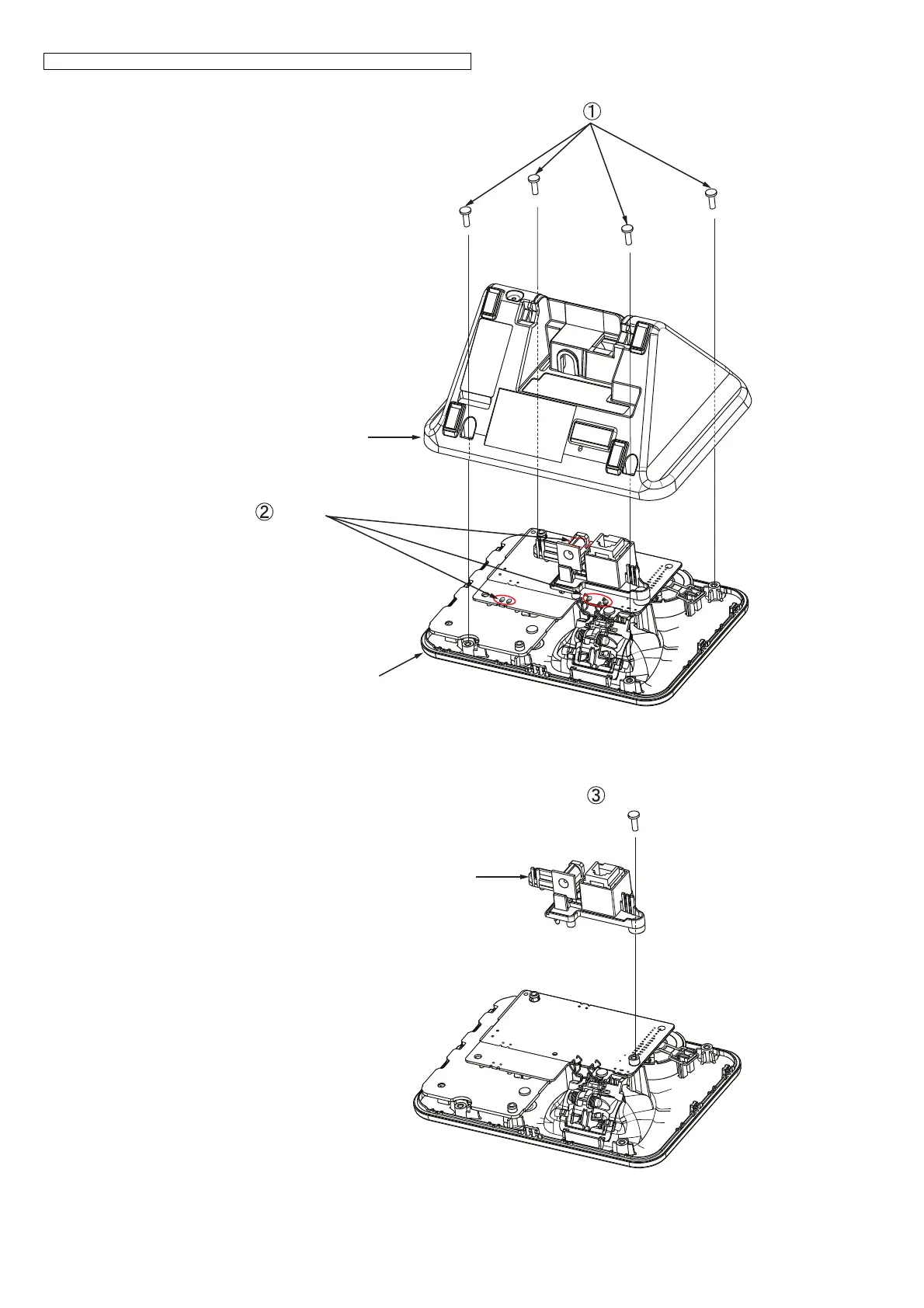 ①

②

③