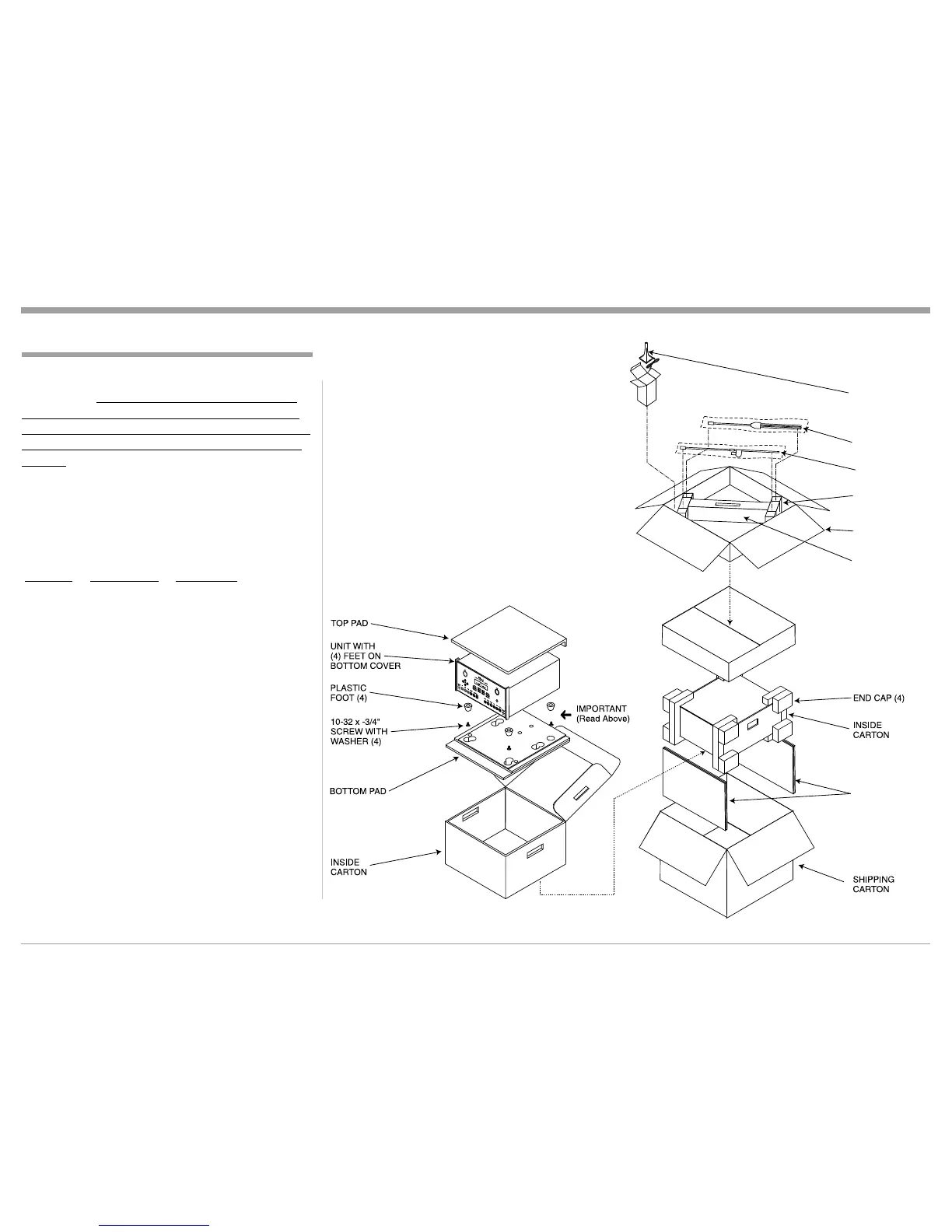 TOP PAD

UNIT WITH (4) FEET ON BOTTOM COVER

PLASTIC FOOT (4)

10-32 x -3/4" SCREW WITH WASHER (4)

IMPORTANT (Read Above)

BOTTOM PAD

INSIDE CARTON

END CAP (4)

INSIDE CARTON

SHIPPING CARTON