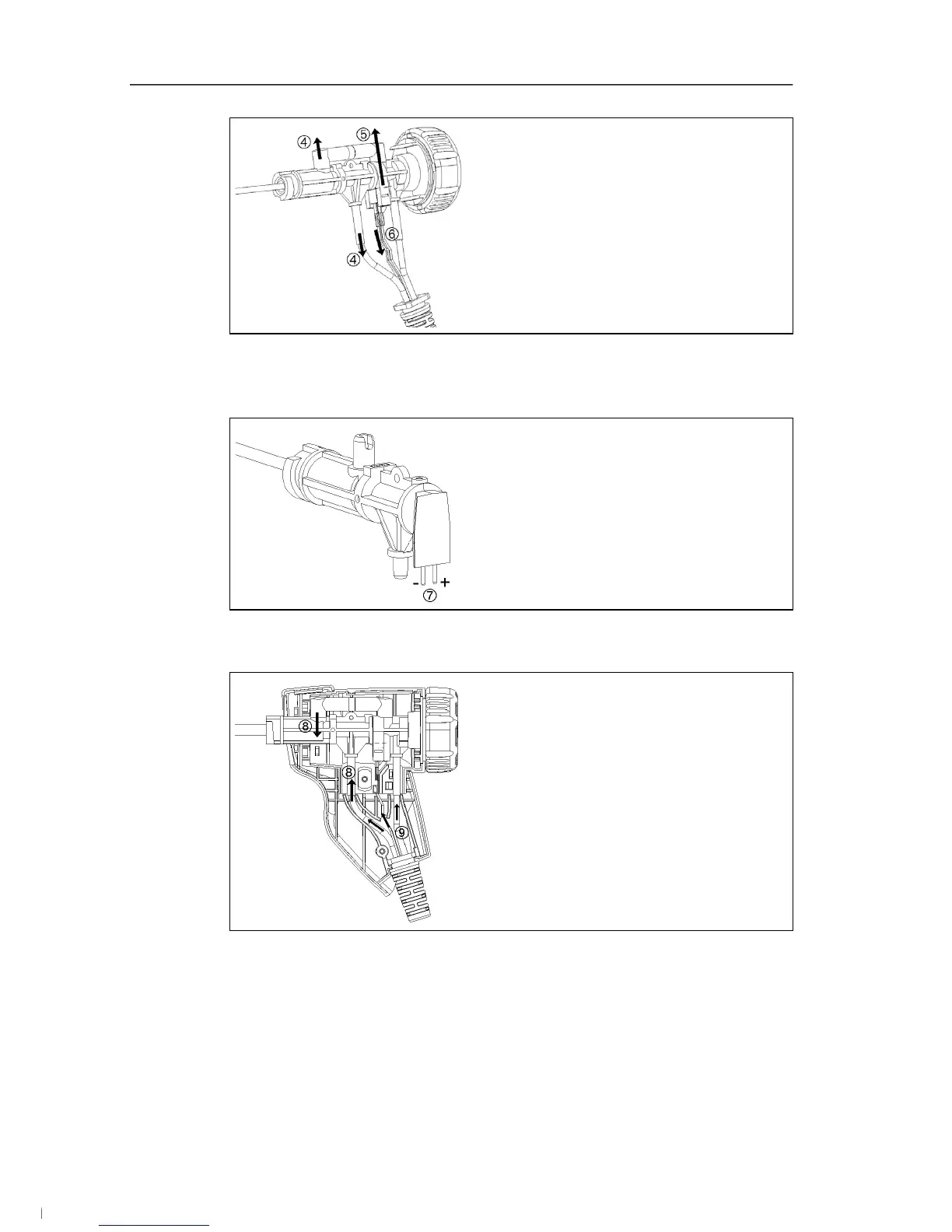 ④
⑤
⑥
④

-
+
⑦

⑧
⑧
⑨