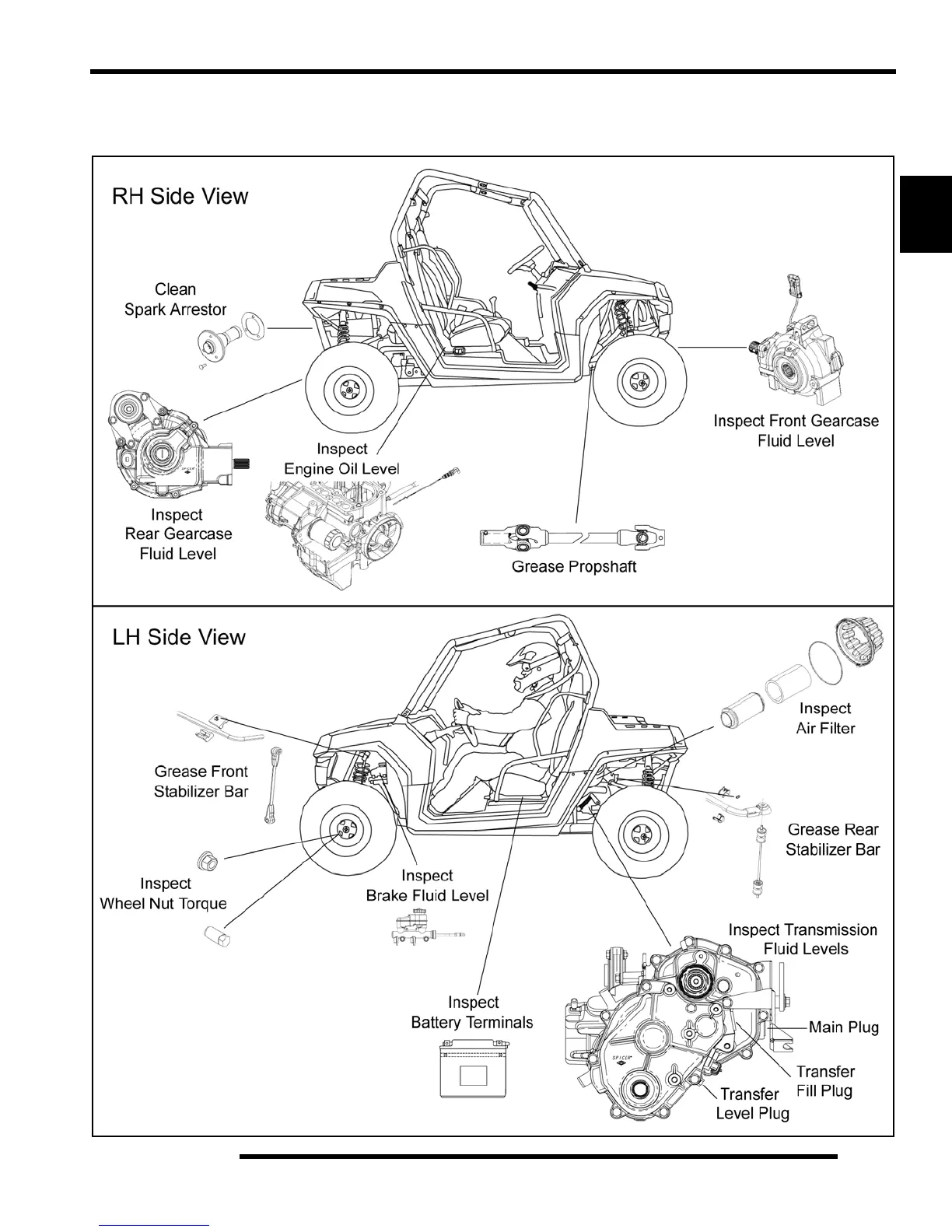 RH Side View

Clean
Spark Arrestor

Inspect
Rear Gearcase
Fluid Level

Inspect
Engine Oil Level

Grease Propshaft

Inspect Front Gearcase
Fluid Level

LH Side View

Grease Front
Stabilizer Bar

Inspect
Wheel Nut Torque

Inspect
Brake Fluid Level

Inspect
Battery Terminals

Inspect
Air Filter

Grease Rear
Stabilizer Bar

Inspect Transmission
Fluid Levels

Main Plug

Transfer
Fill Plug

Transfer
Level Plug