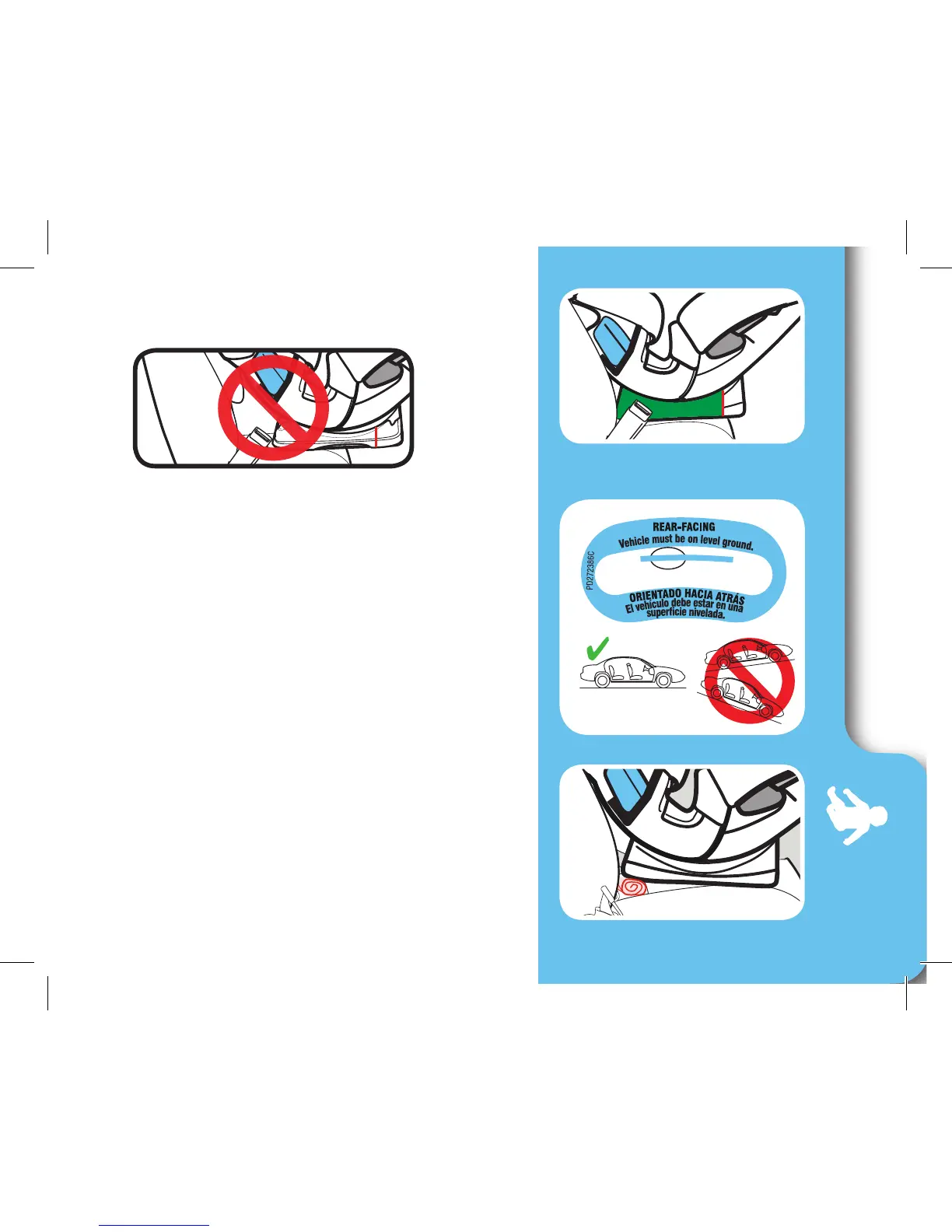 REAR-FACING
Vehicle must be on level ground.

PD272386C

ORIENTADO HACIA ATRÁS
El vehículo debe estar en una superficie nivelada.