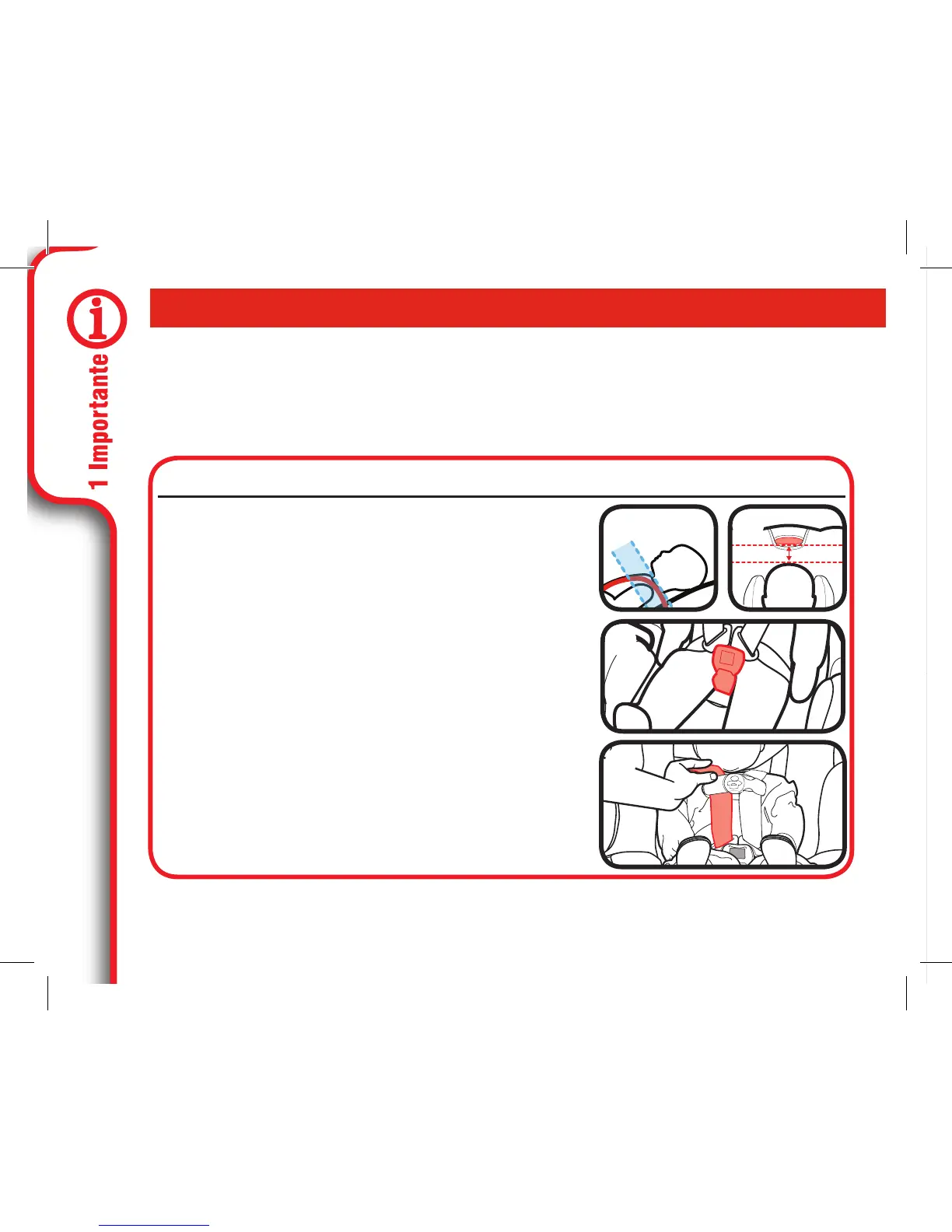 1 Importante