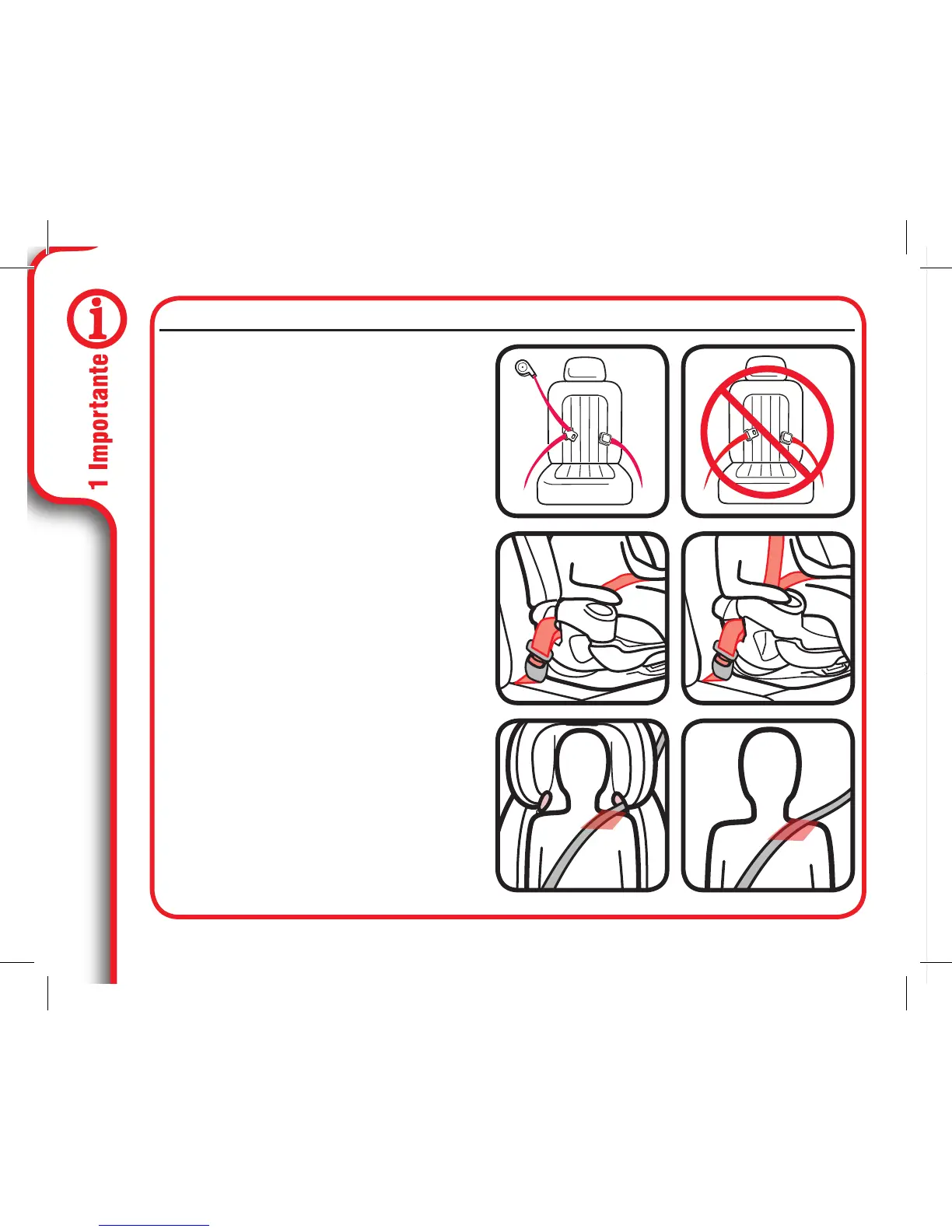 1 Importante