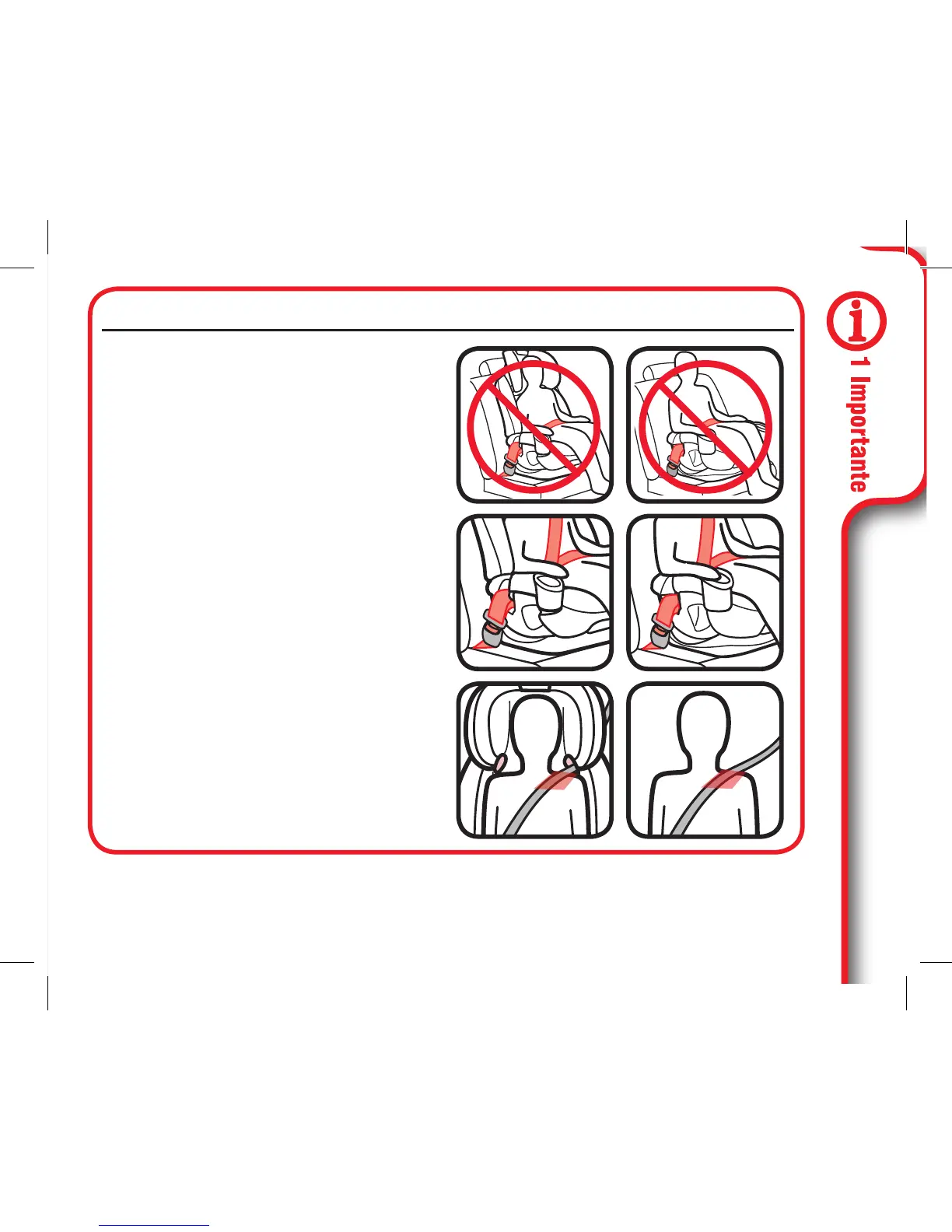 1 Importante