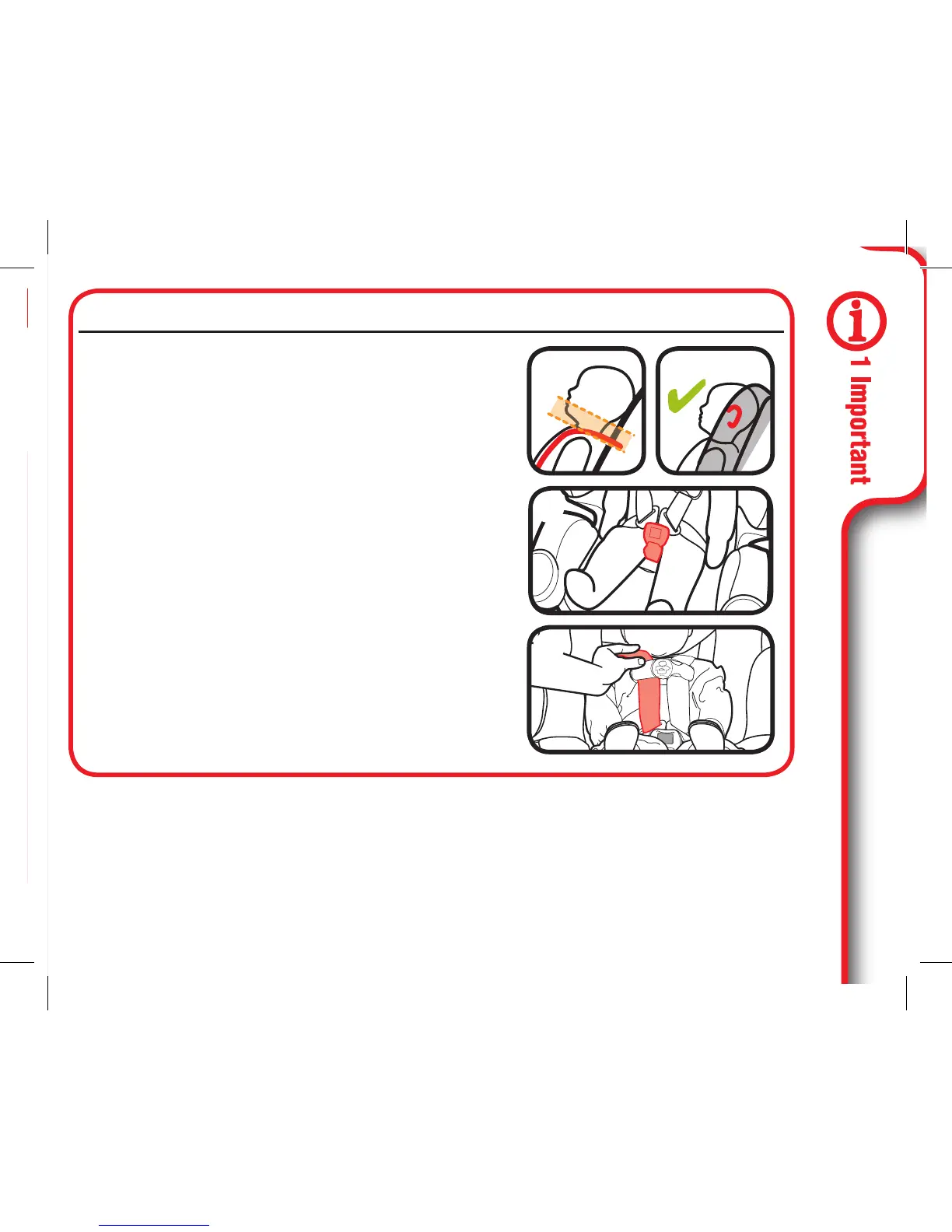 1 Important