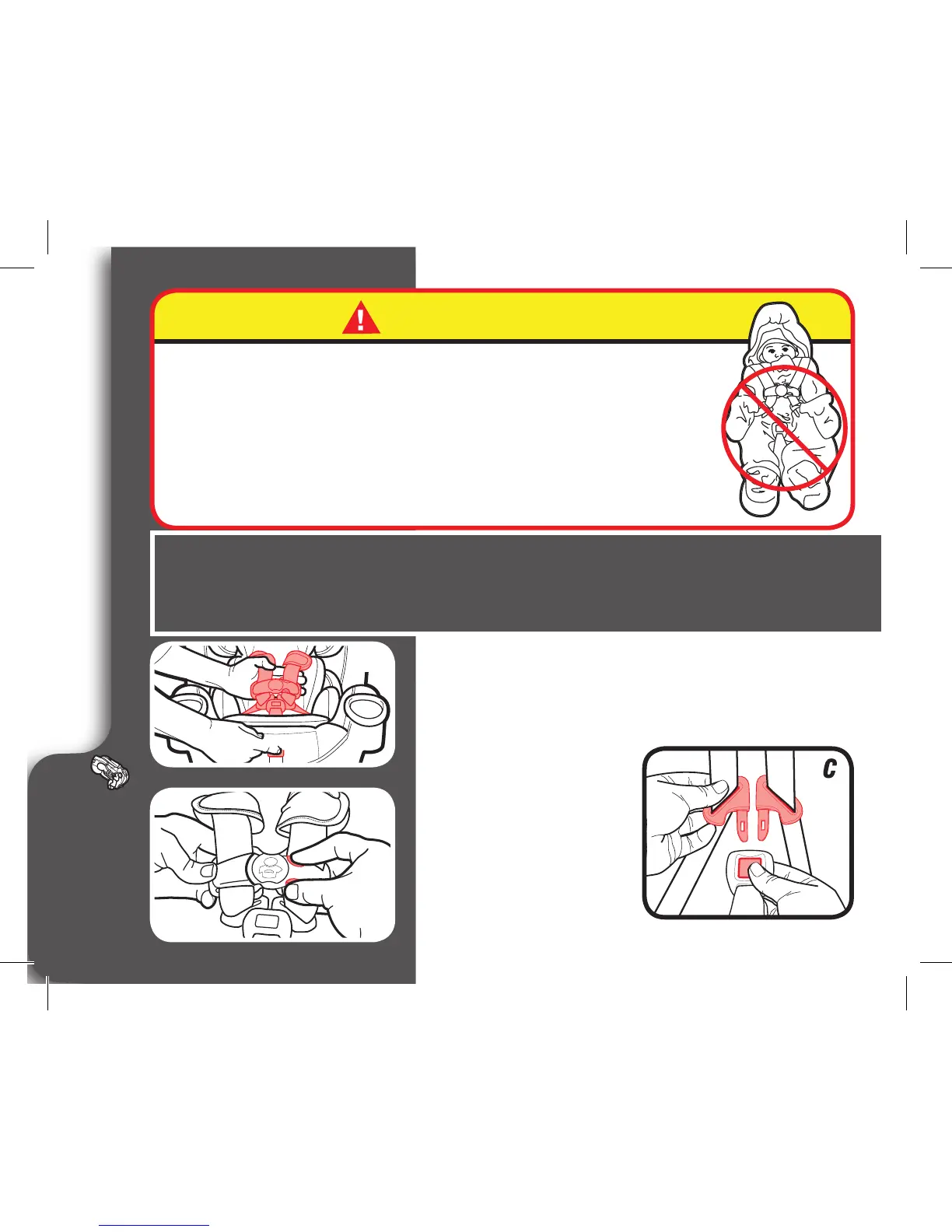 C