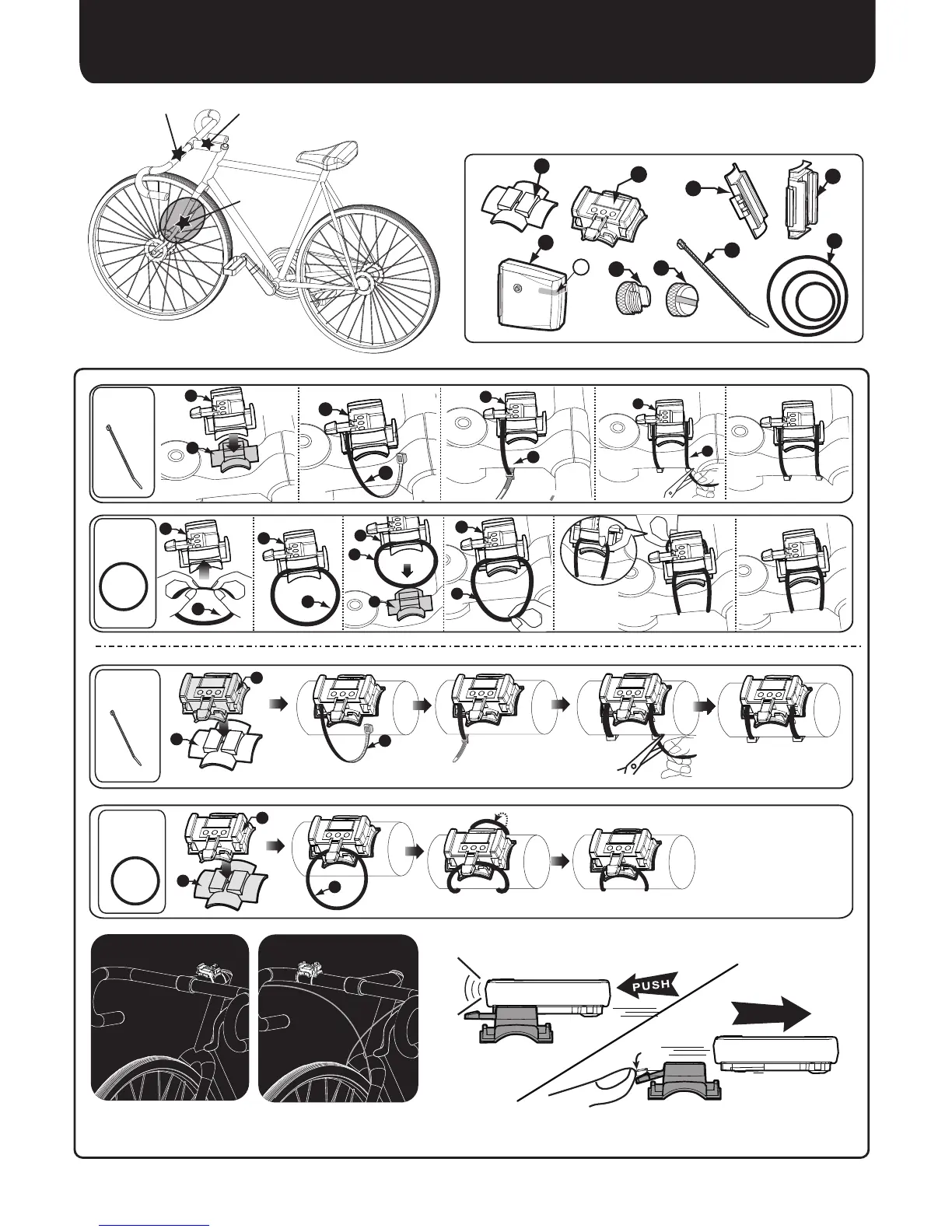 PUSH