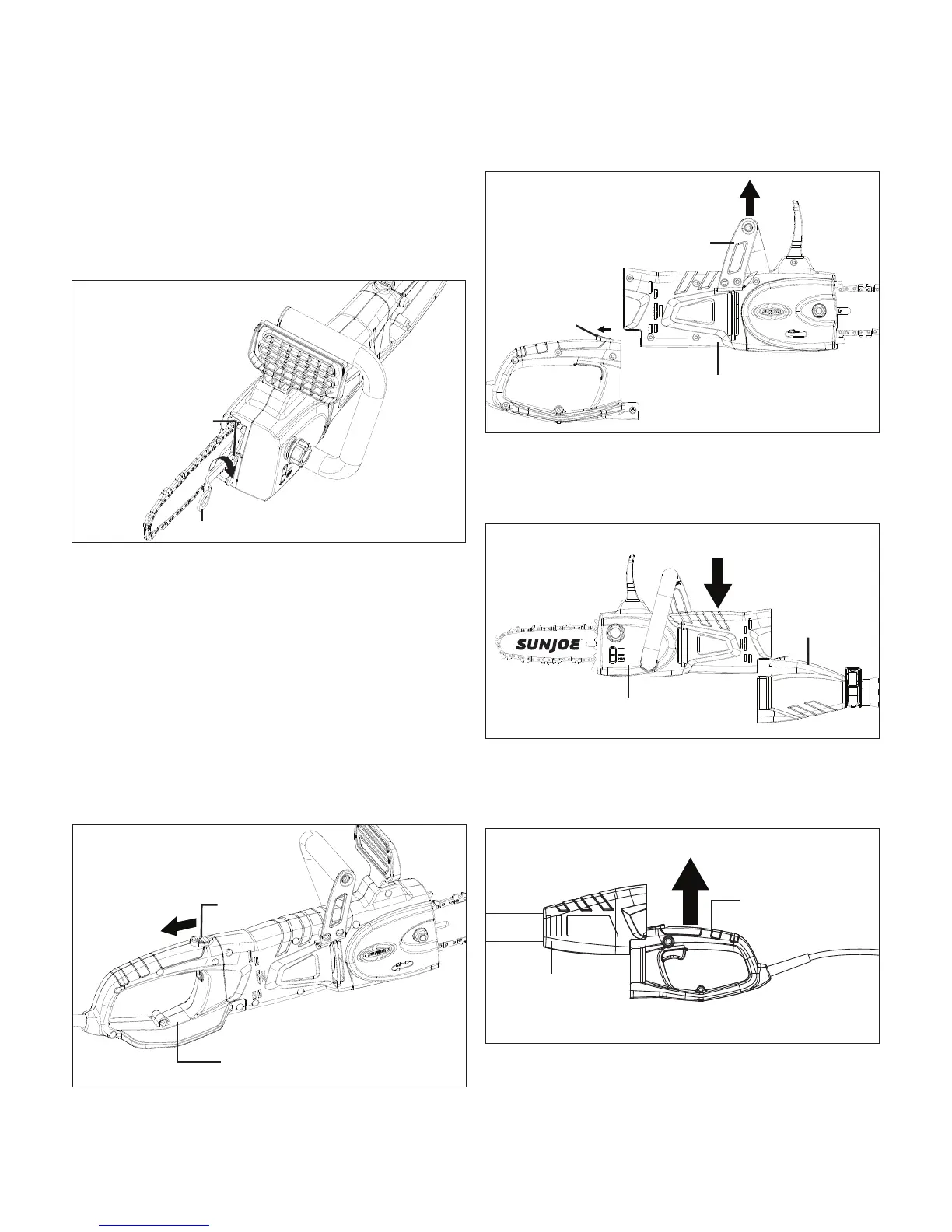 SUNJOE