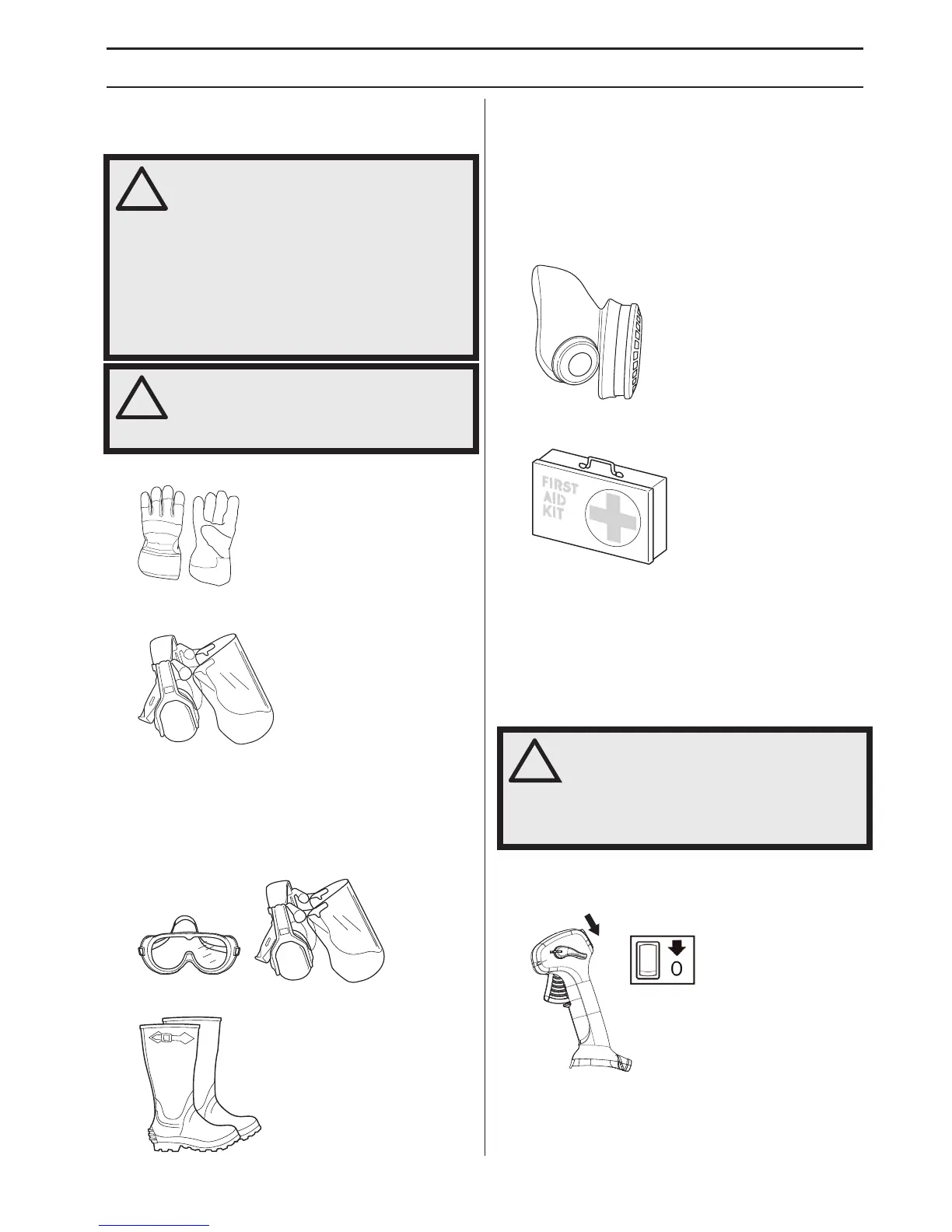 FIRST
AID
KIT

0