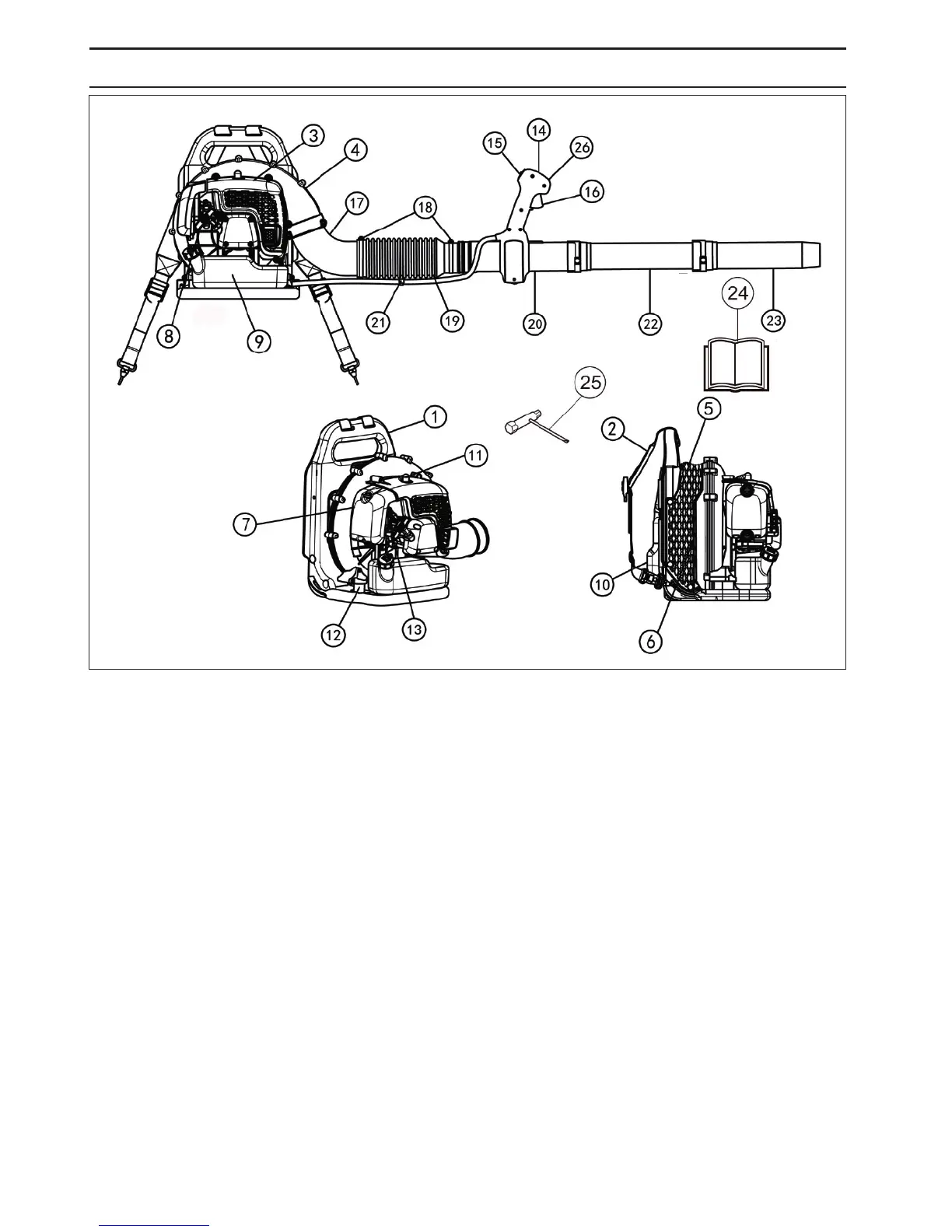 3
4
17
18
15
14
26
16
8
9
21
19
20
22
24
23
25
1
11
7
12
13
2
5
10
6