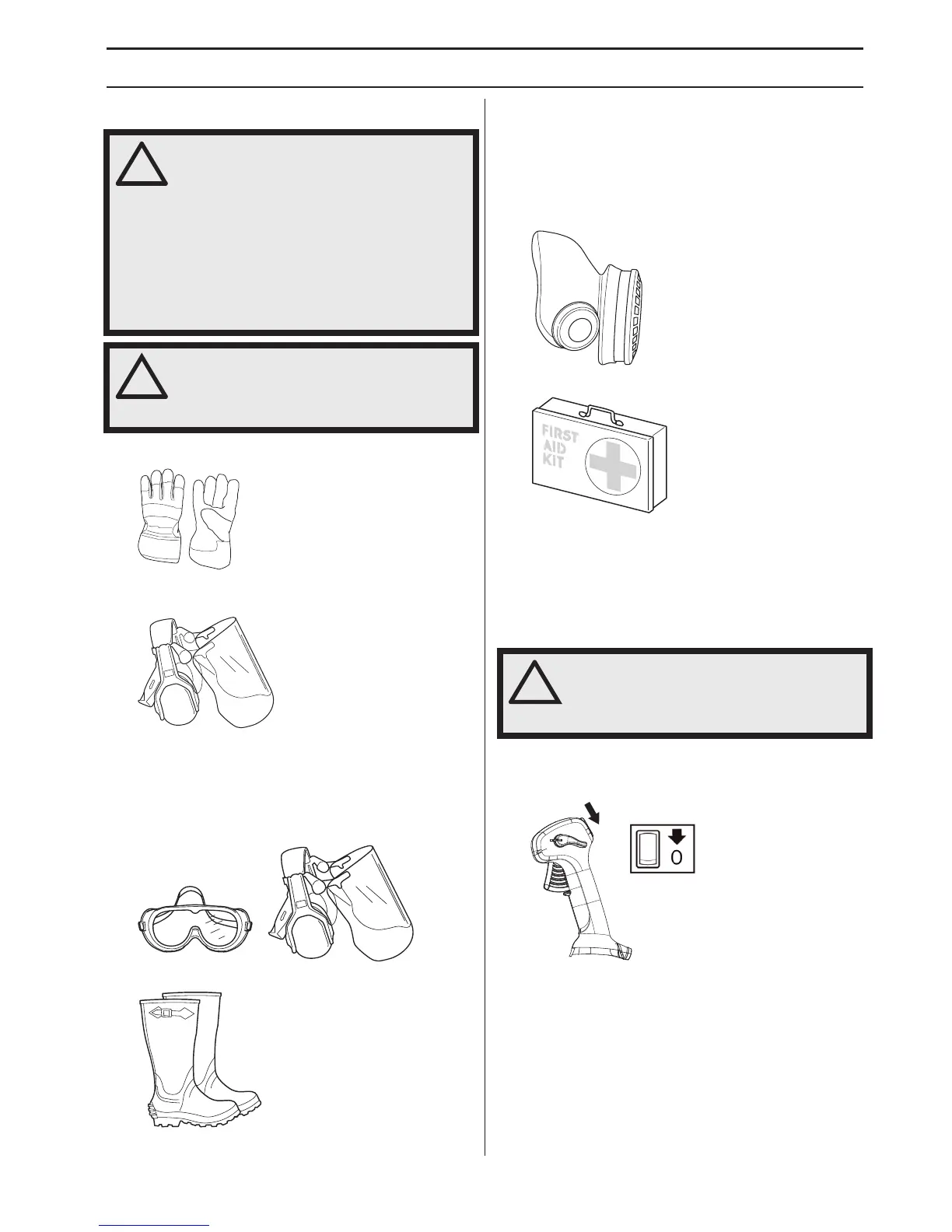 FIRST AID KIT

0