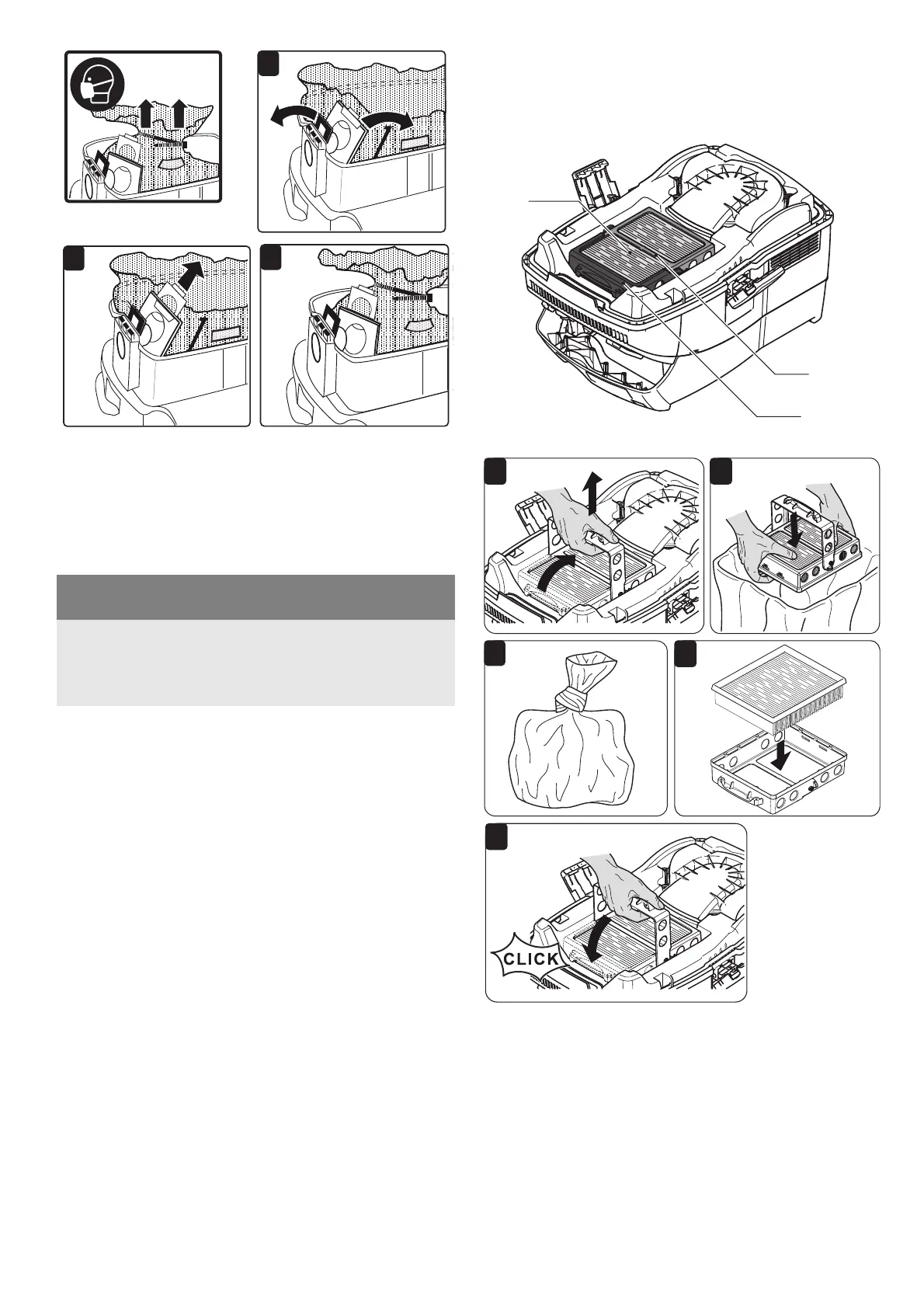 CLICK