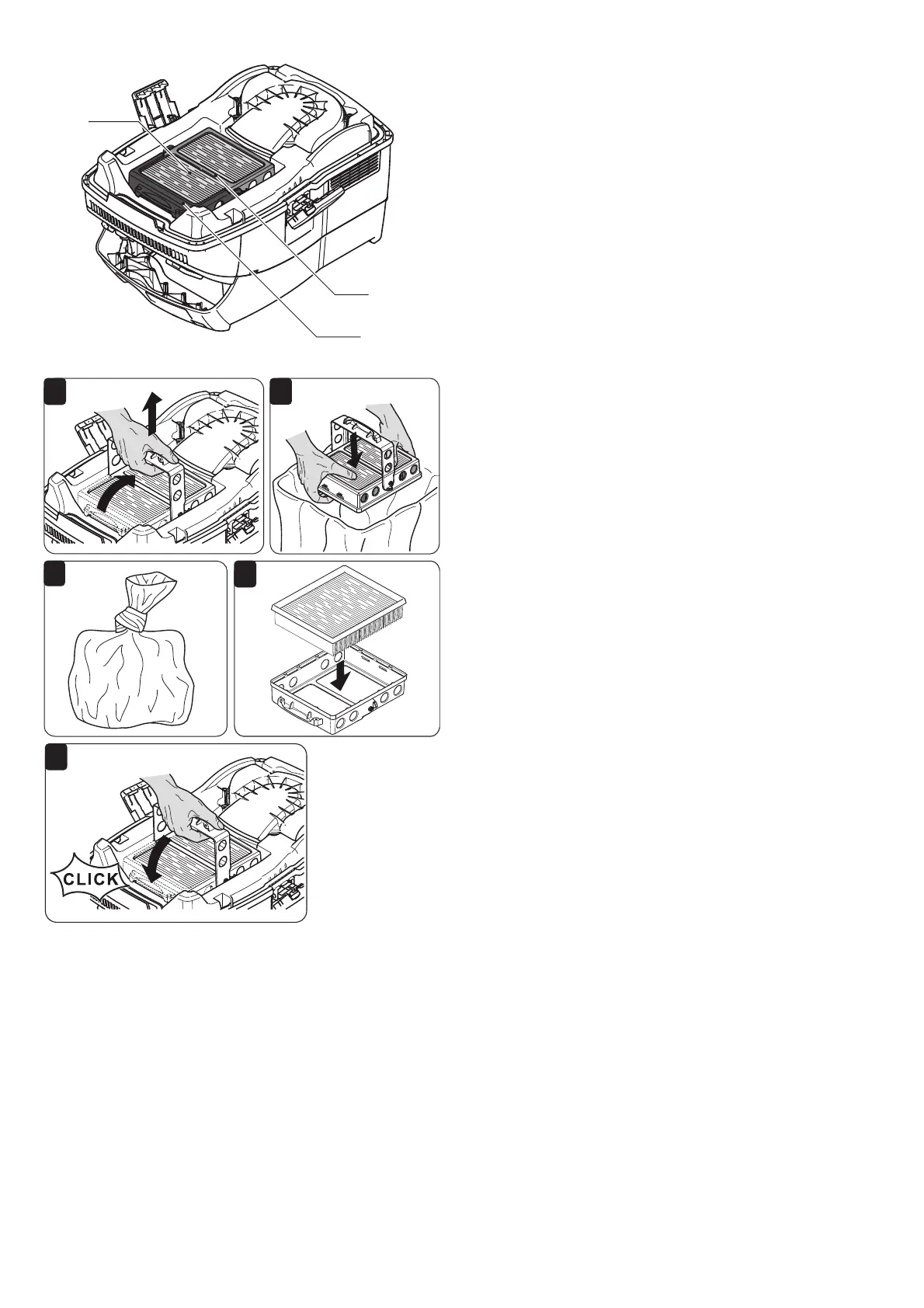 CLICK