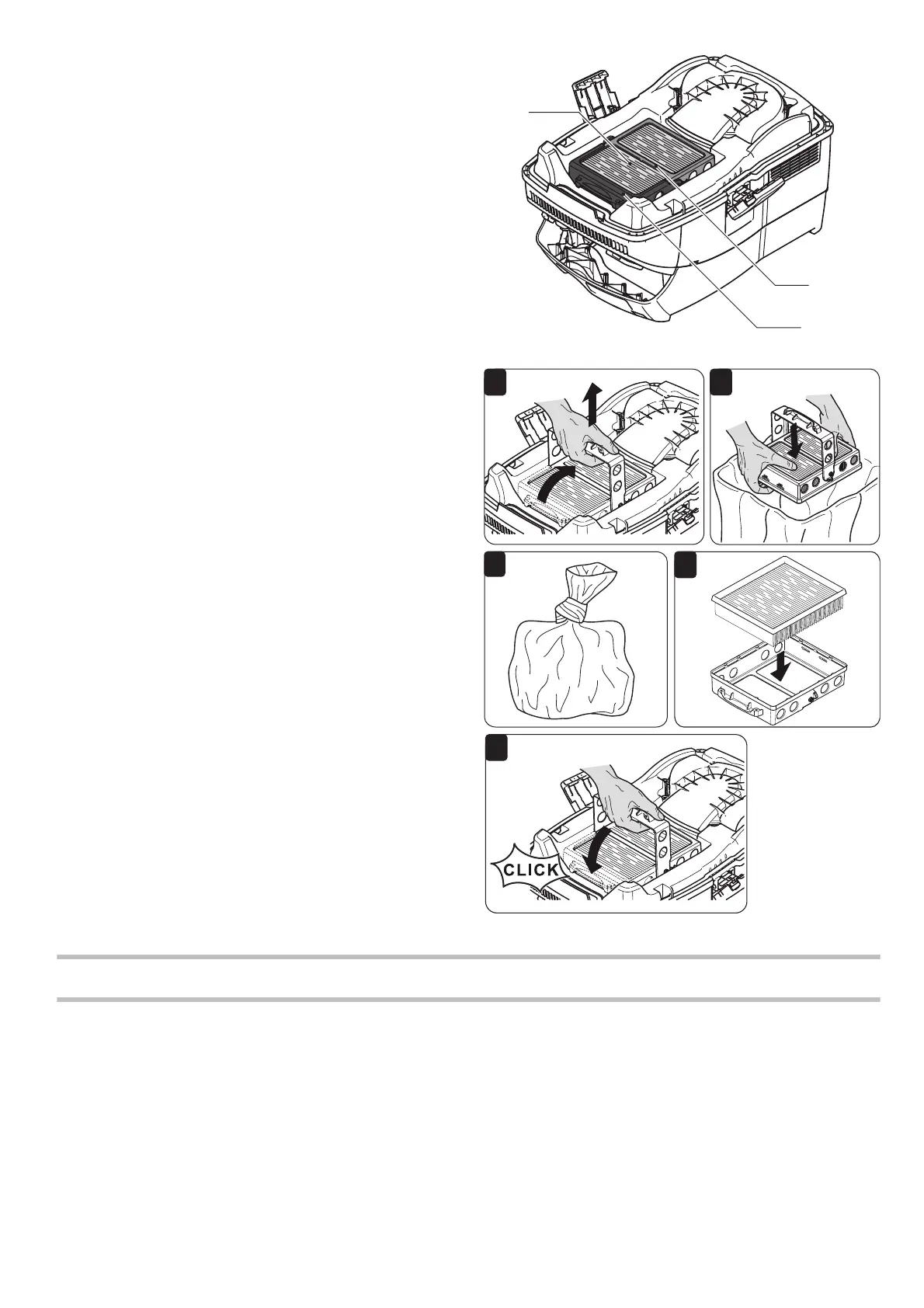 CLICK