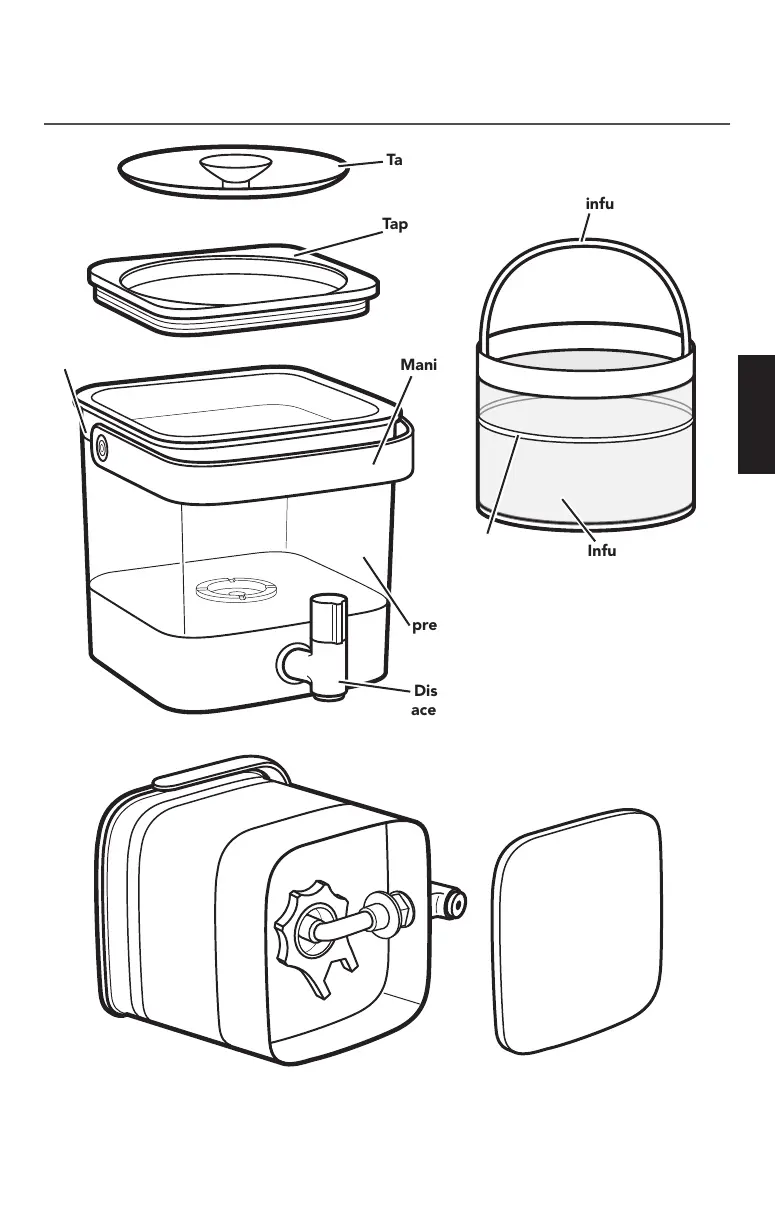 Ta

Tap

infu

Mani

Infu

pre

Dis
ace