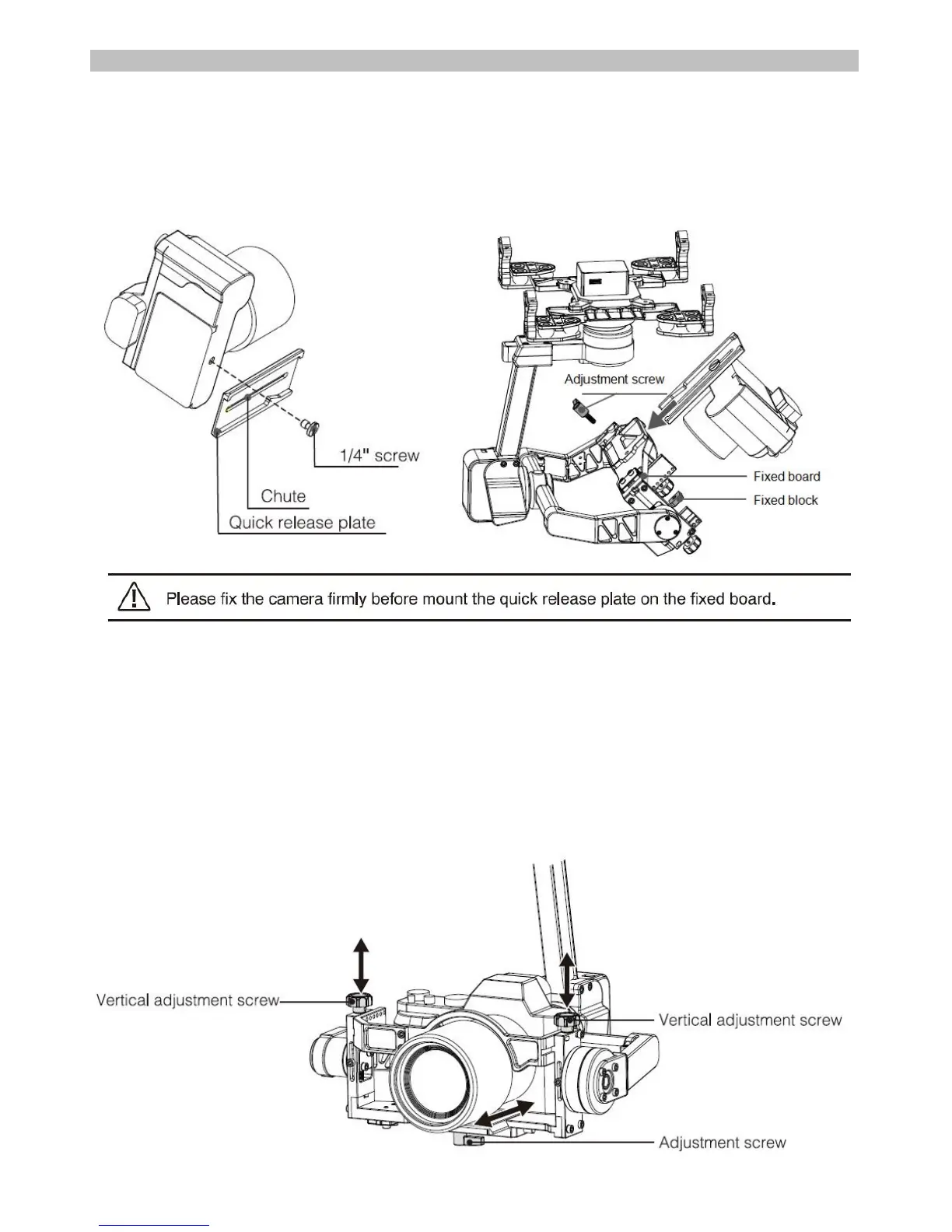 1/4" screw

Chute

Quick release plate

Adjustment screw

Fixed board

Fixed block

Please fix the camera firmly before mount the quick release plate on the fixed board.

Vertical adjustment screw

Vertical adjustment screw

Adjustment screw