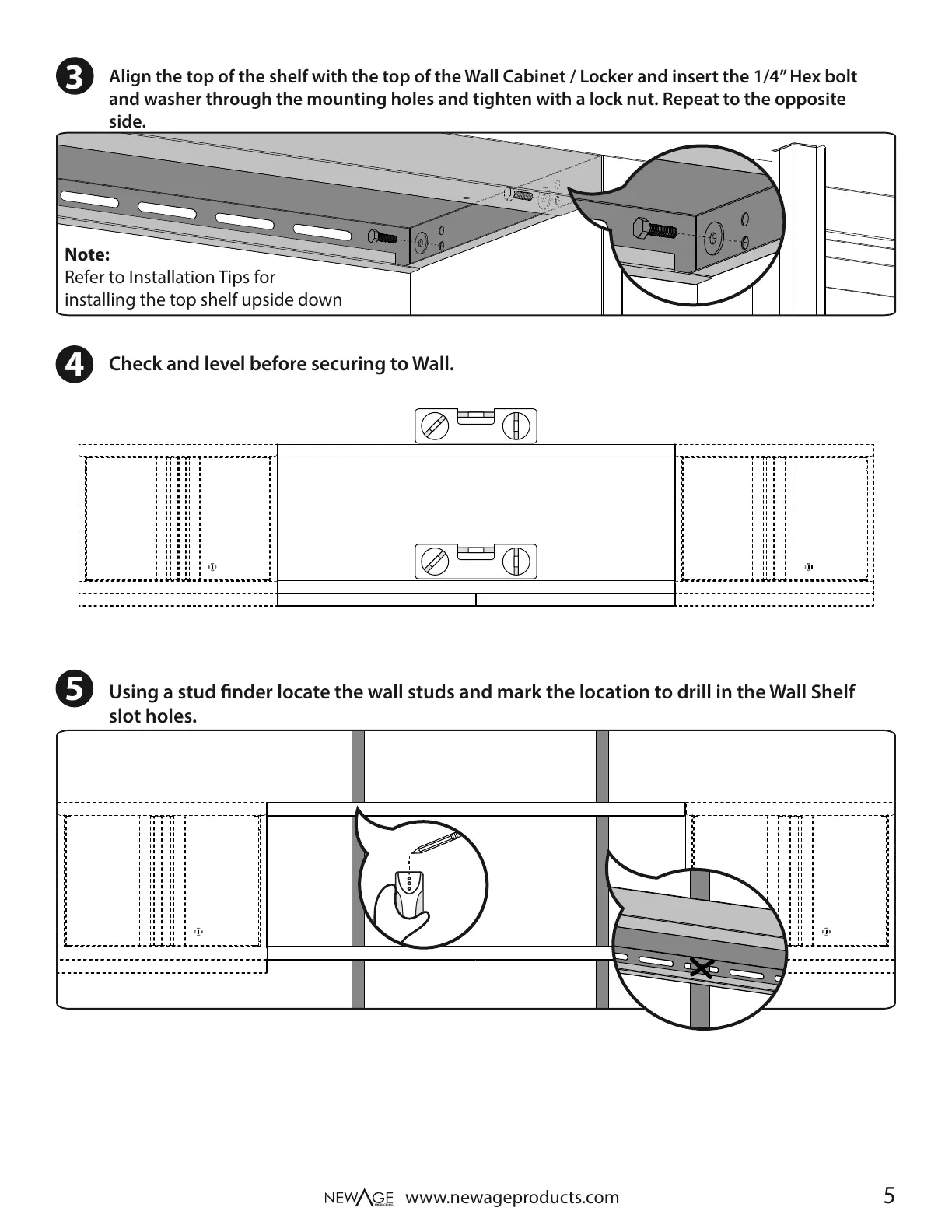 3 Align the top of the shelf with the top of the Wall Cabinet / Locker and insert the 1/4" Hex bolt and washer through the mounting holes and tighten with a lock nut. Repeat to the opposite side.

Note:
Refer to Installation Tips for installing the top shelf upside down

4 Check and level before securing to Wall.

5 Using a stud finder locate the wall studs and mark the location to drill in the Wall Shelf slot holes.

NEWAGE www.newageproducts.com 5