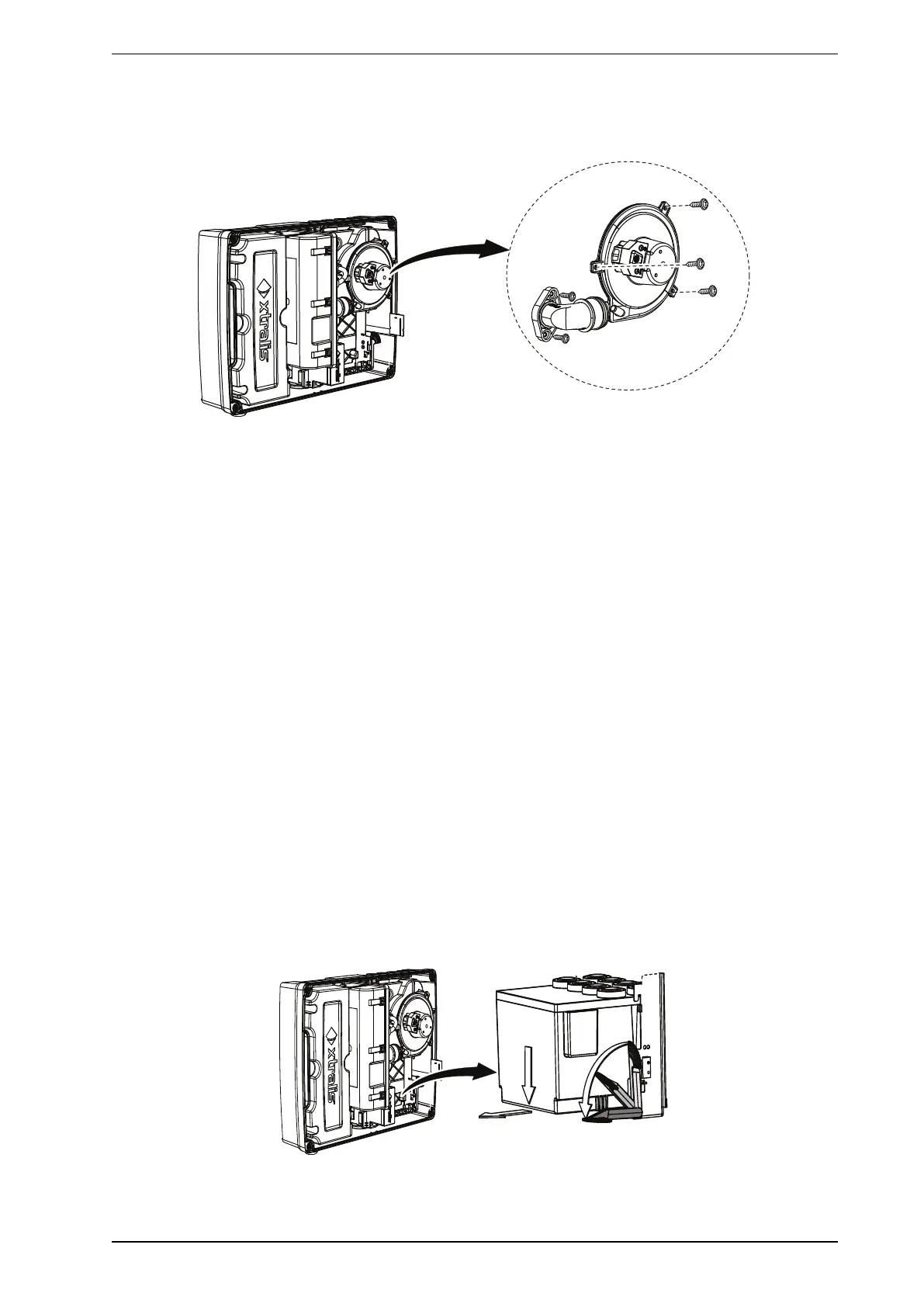 xtralis

xtralis