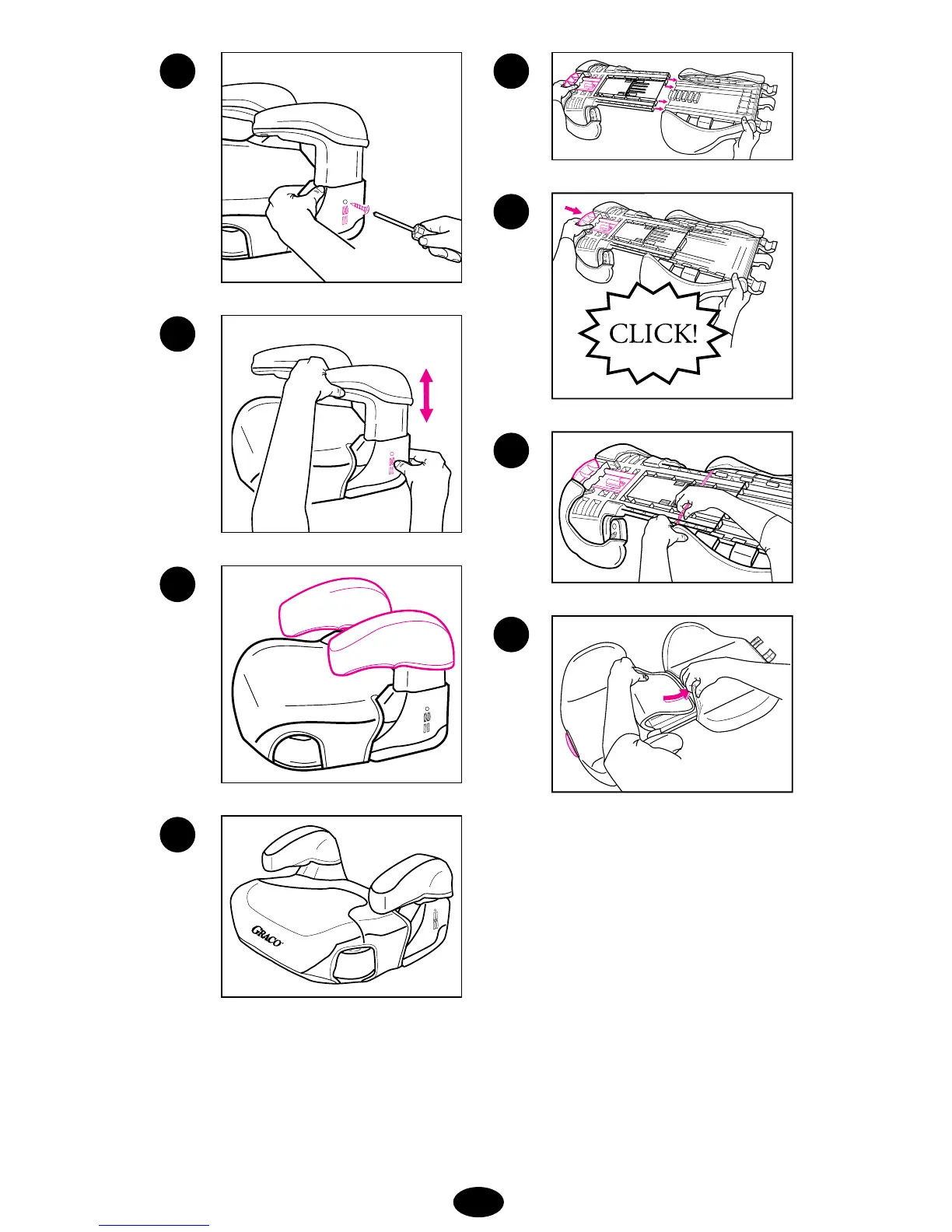 CLICK!

GRACO