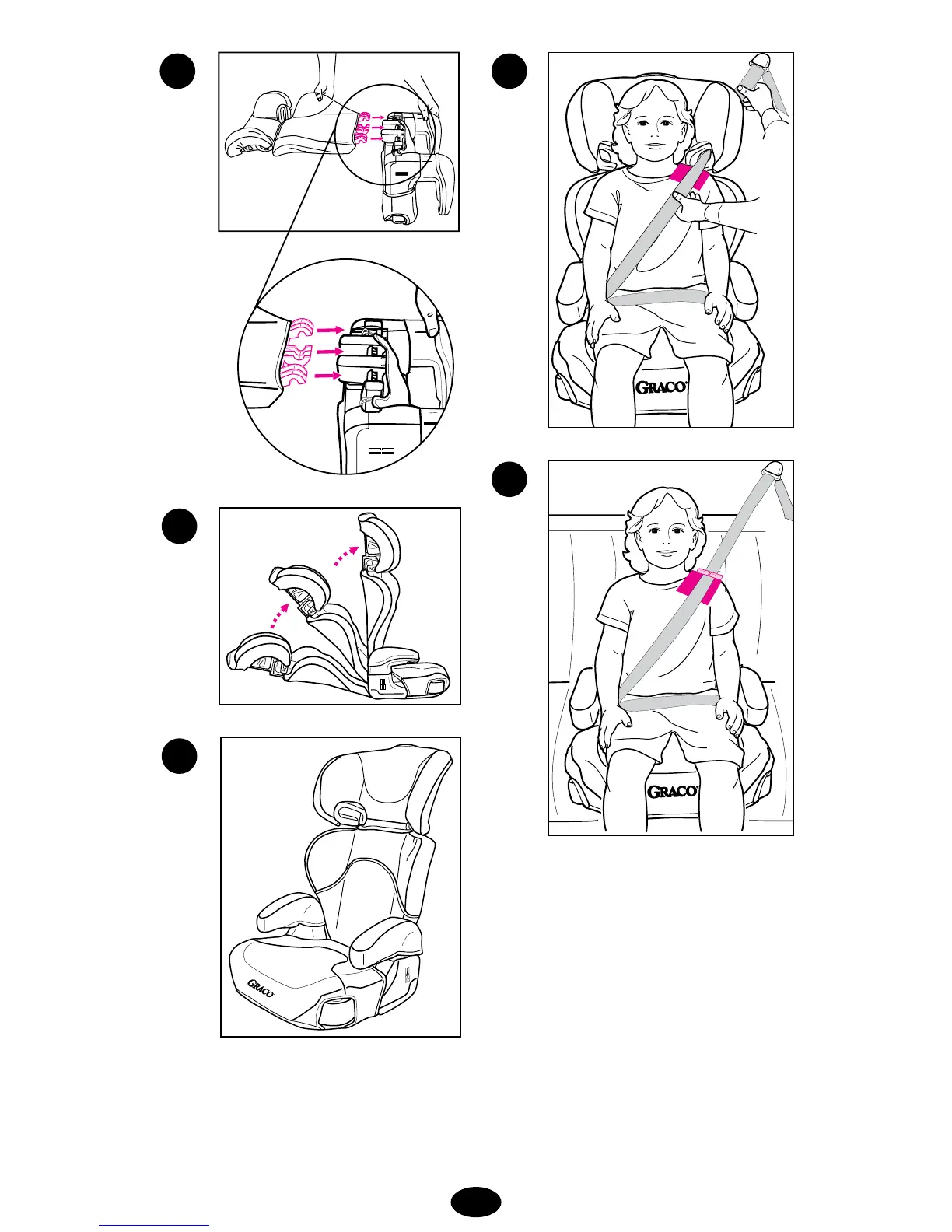 GRACO

GRACO

GRACO