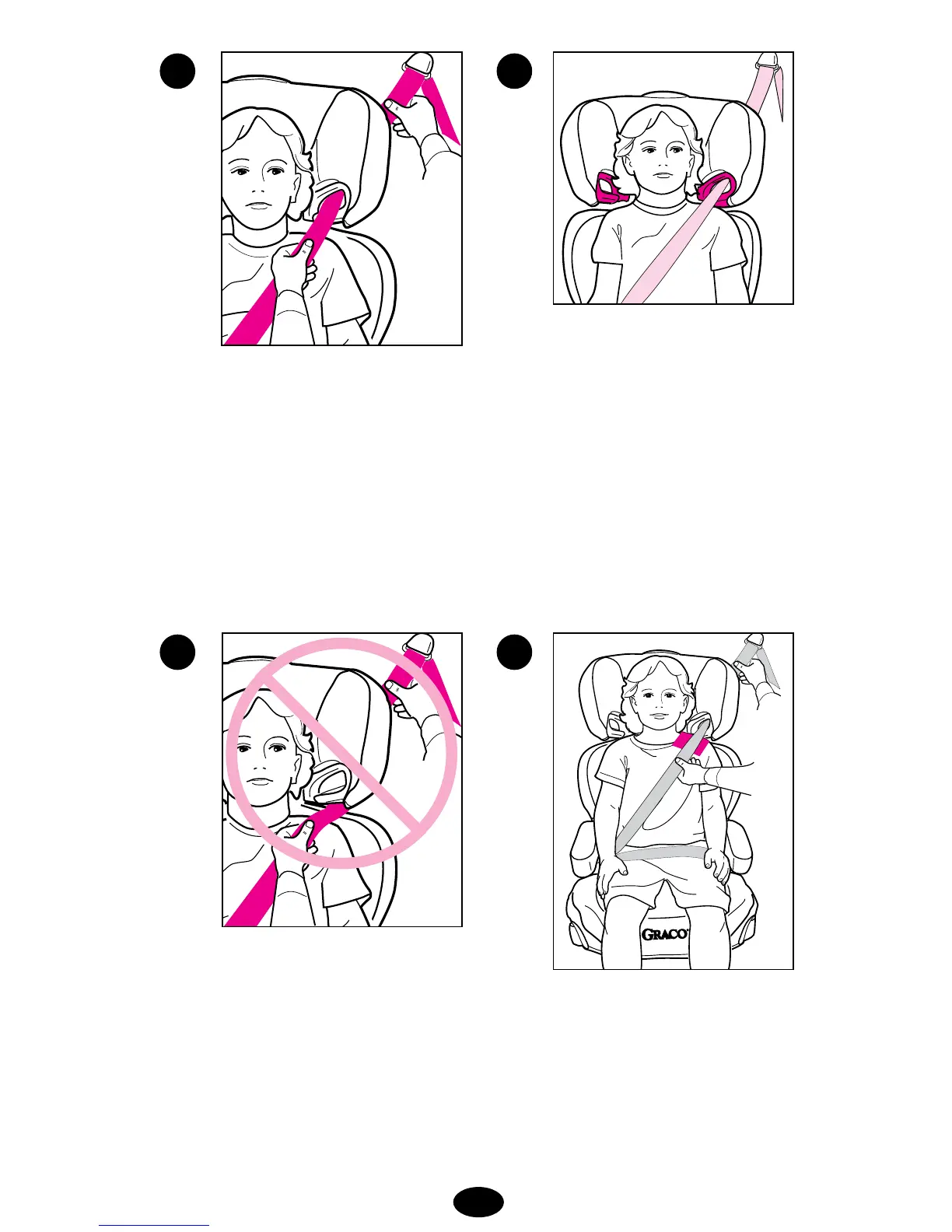 GRACO