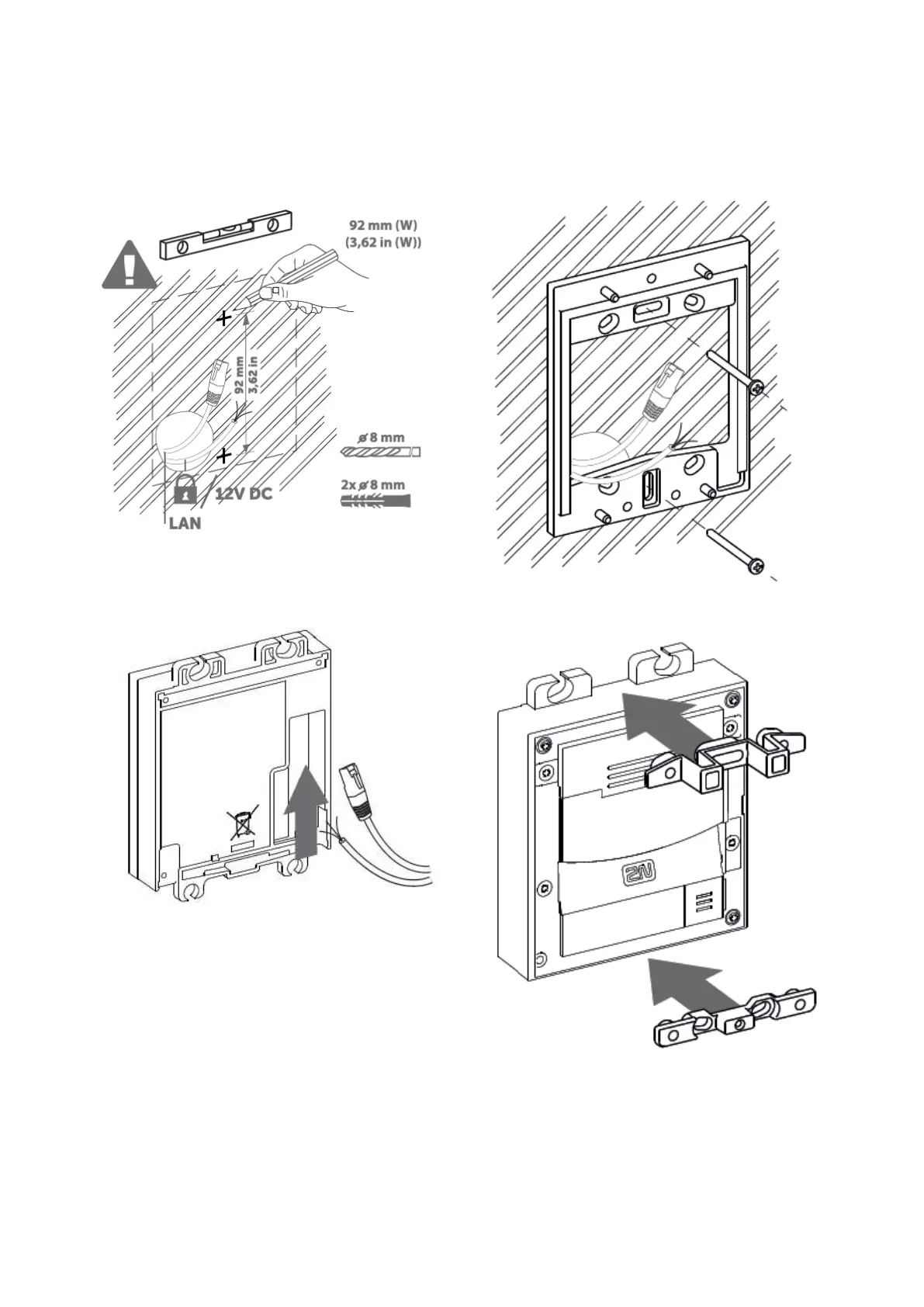 92 mm (W)
(3,62 in (W))

92 mm
3,62 in

ø 8 mm

2x ø 8 mm

12V DC

LAN

2N