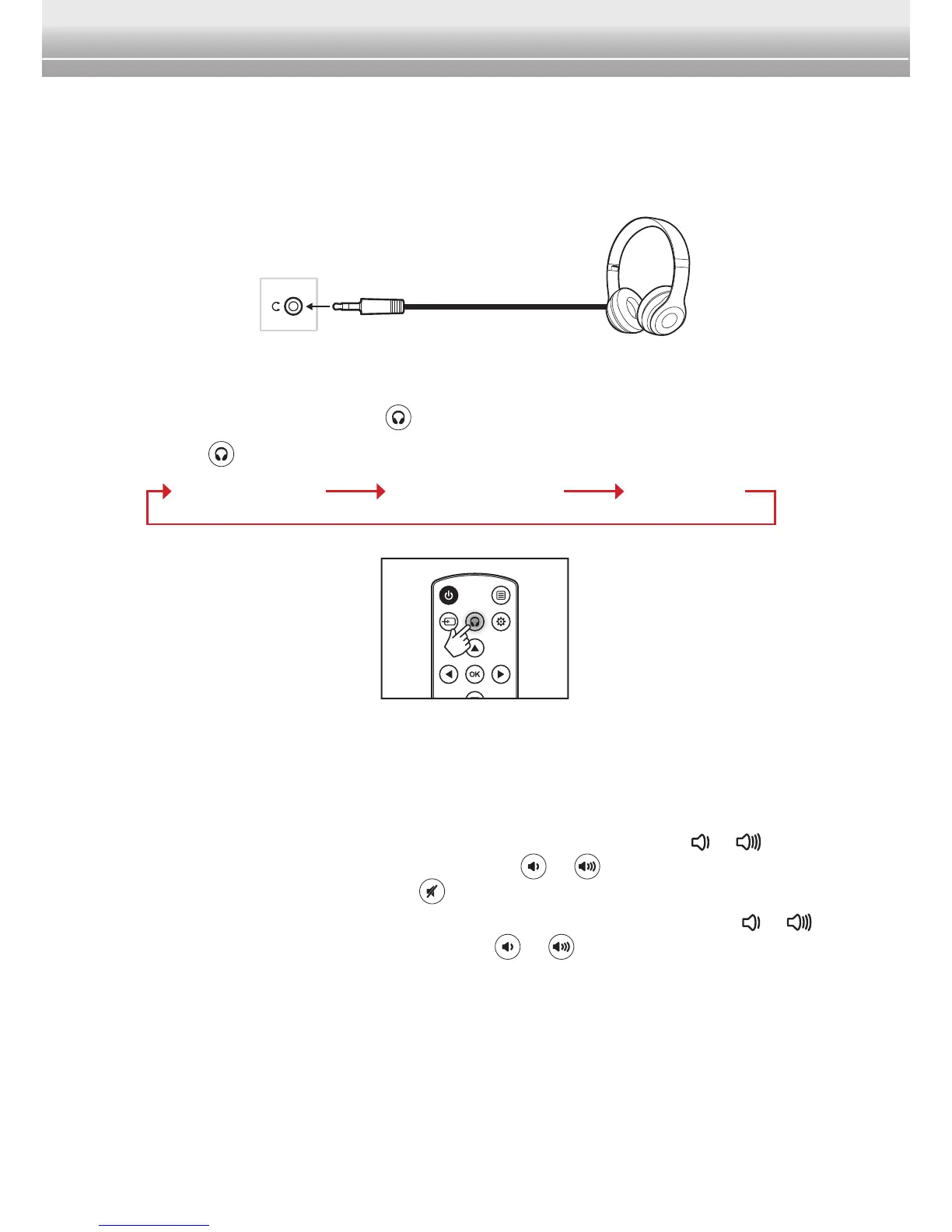 OK