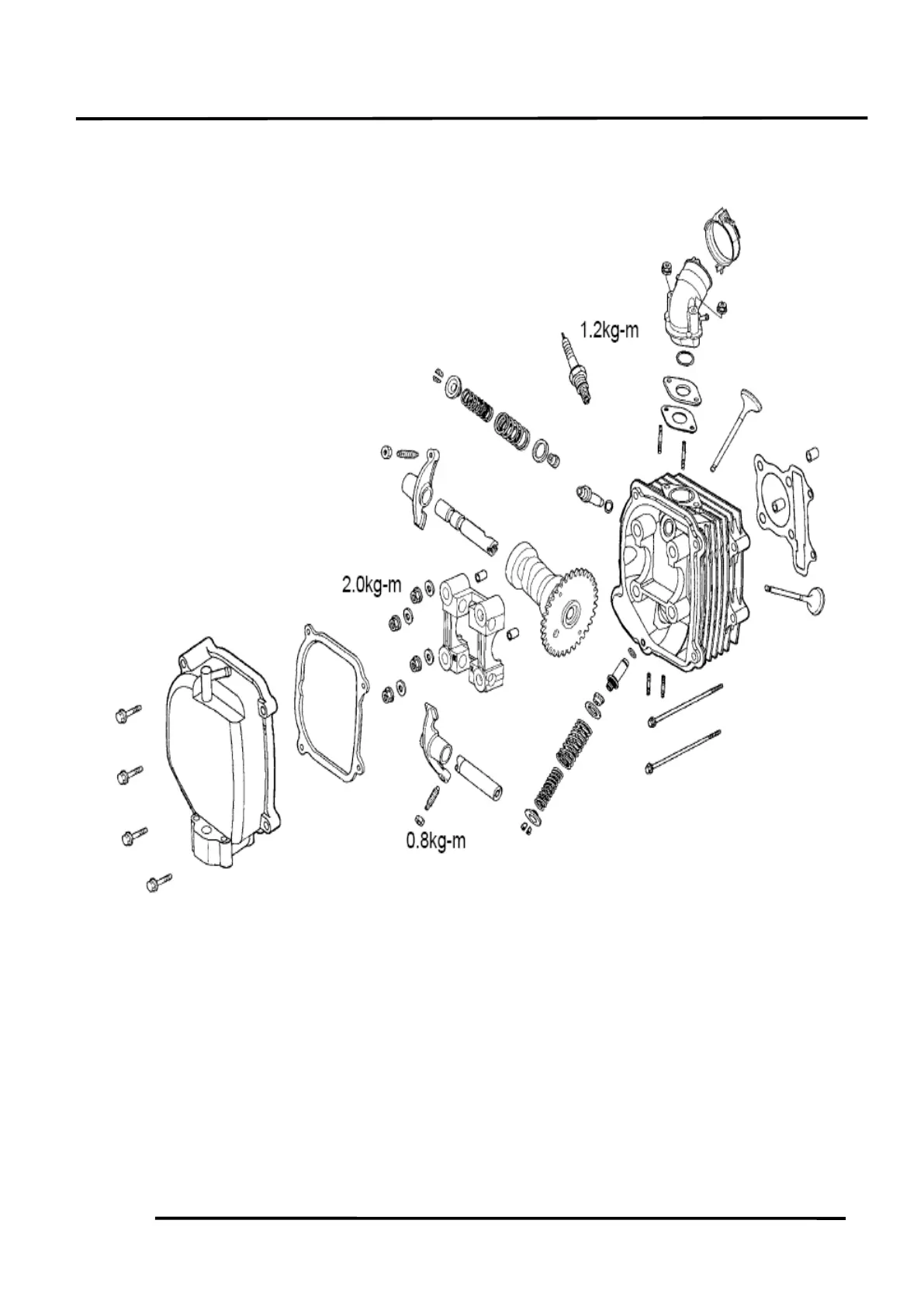 1.2kg-m

2.0kg-m

0.8kg-m