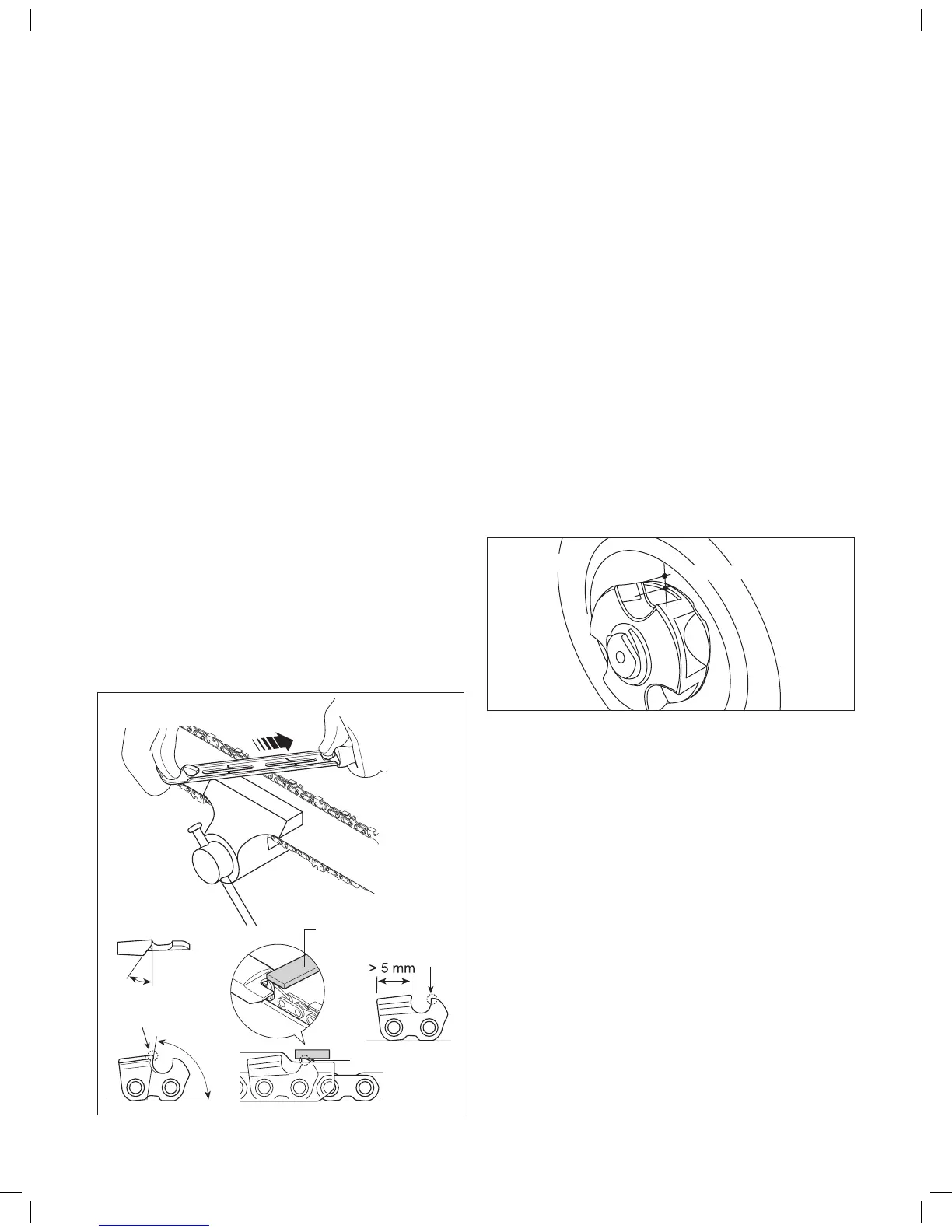 > 5 mm