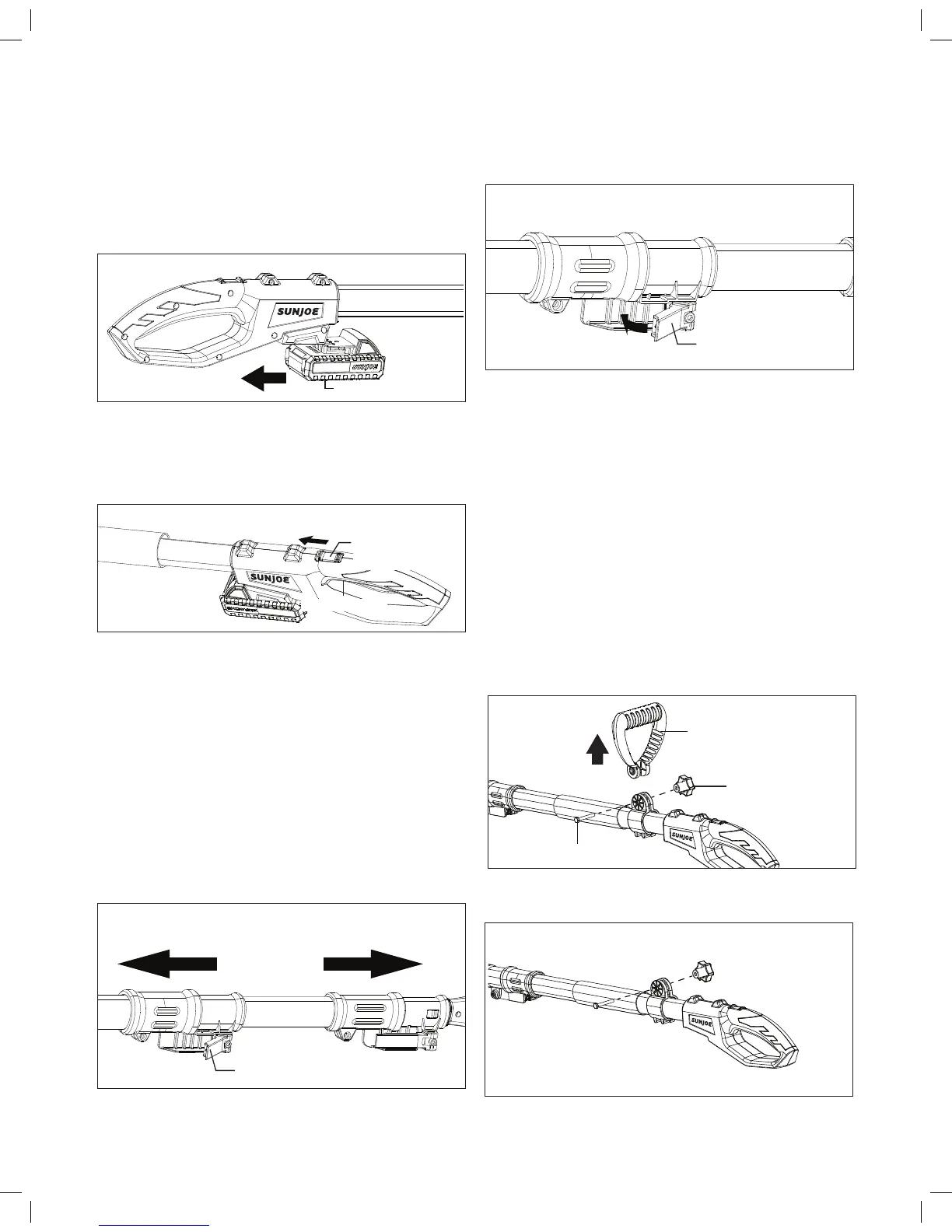 SUNJOE
SUNJOE

SUNJOE

SUNJOE

SUNJOE