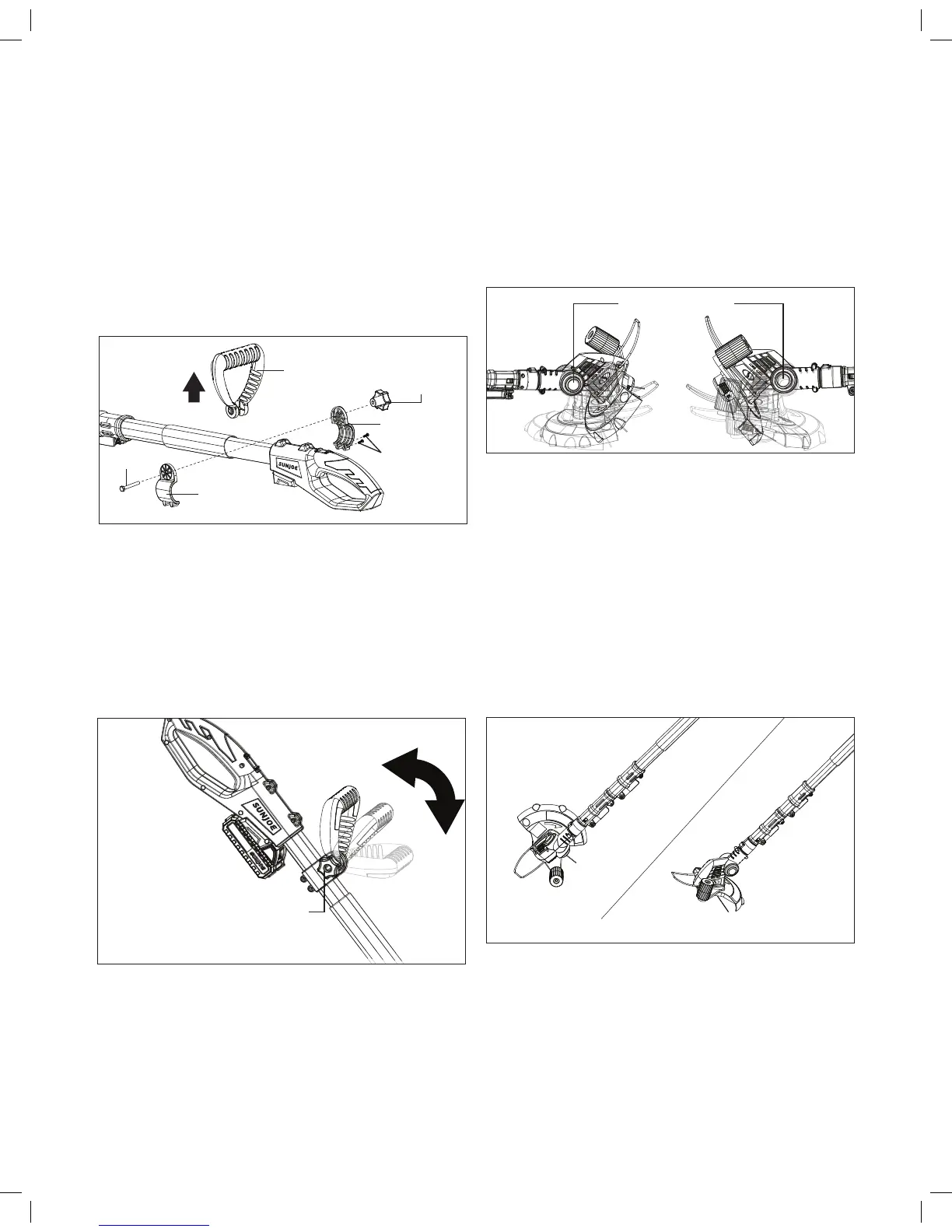 SUNJOE

SUNJOE